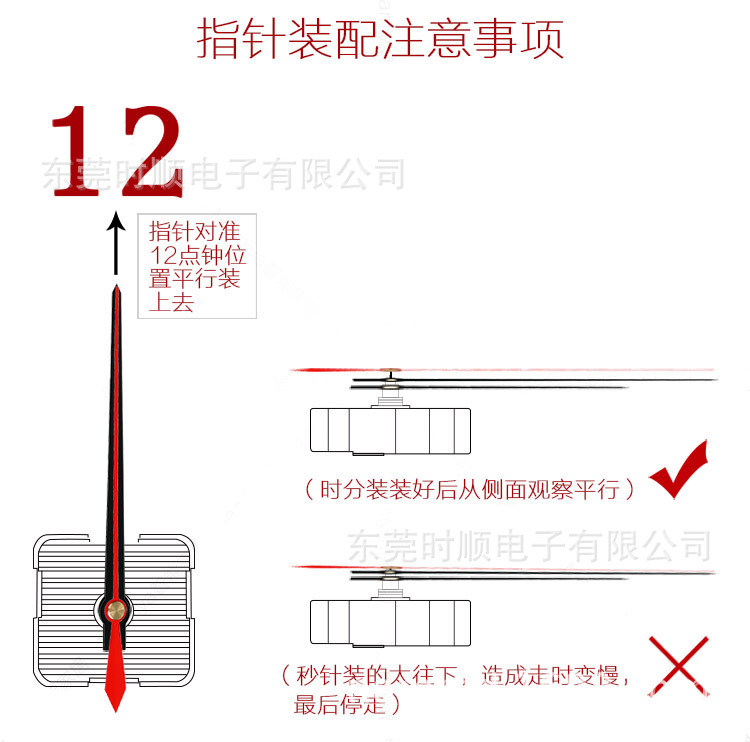 指针装配注意事项

12

东莞时顺电子有限公司

指针对准12点钟位置平行装上去

（时分装装好后从侧面观察平行）

东莞时顺电子有限公司

（秒针装的太往下，造成走时变慢，最后停走）