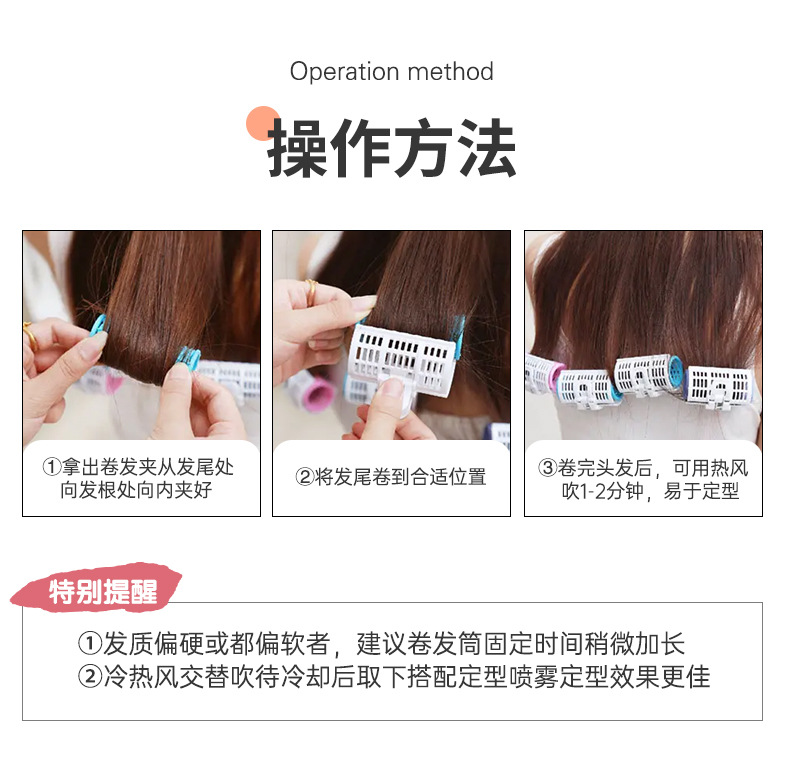 Operation method

操作方法

①拿出卷发夹从发尾处向发根处向内夹好

②将发尾卷到合适位置

③卷完头发后，可用热风吹1-2分钟，易于定型

特别提醒

①发质偏硬或都偏软者，建议卷发筒固定时间稍微加长
②冷热风交替吹待冷却后取下搭配定型喷雾定型效果更佳