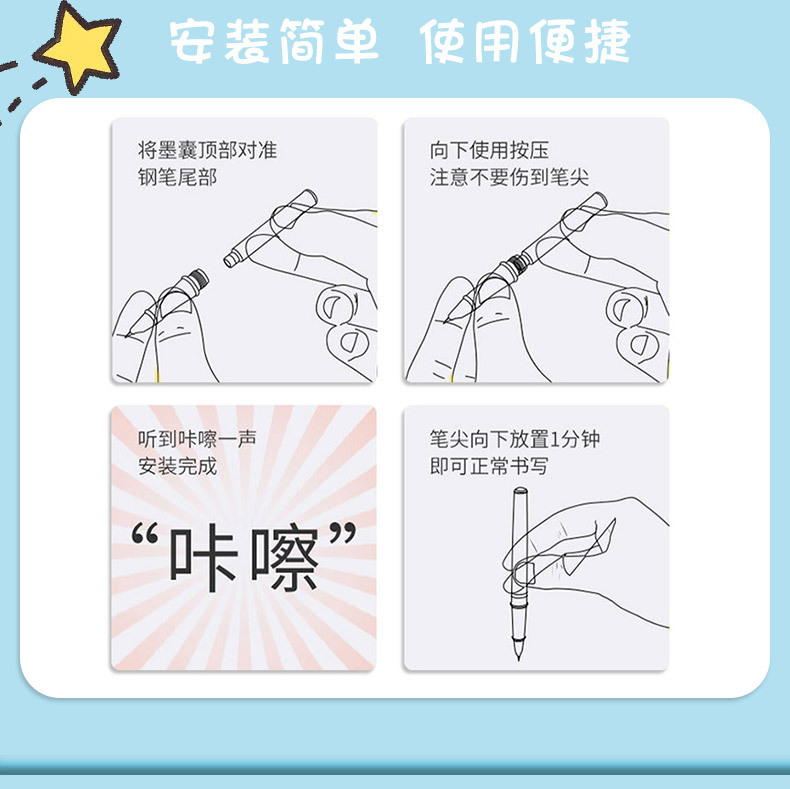 安装简单 使用便捷

将墨囊顶部对准
钢笔尾部

向下使用按压
注意不要伤到笔尖

听到咔嚓一声
安装完成

“咔嚓”

笔尖向下放置1分钟
即可正常书写