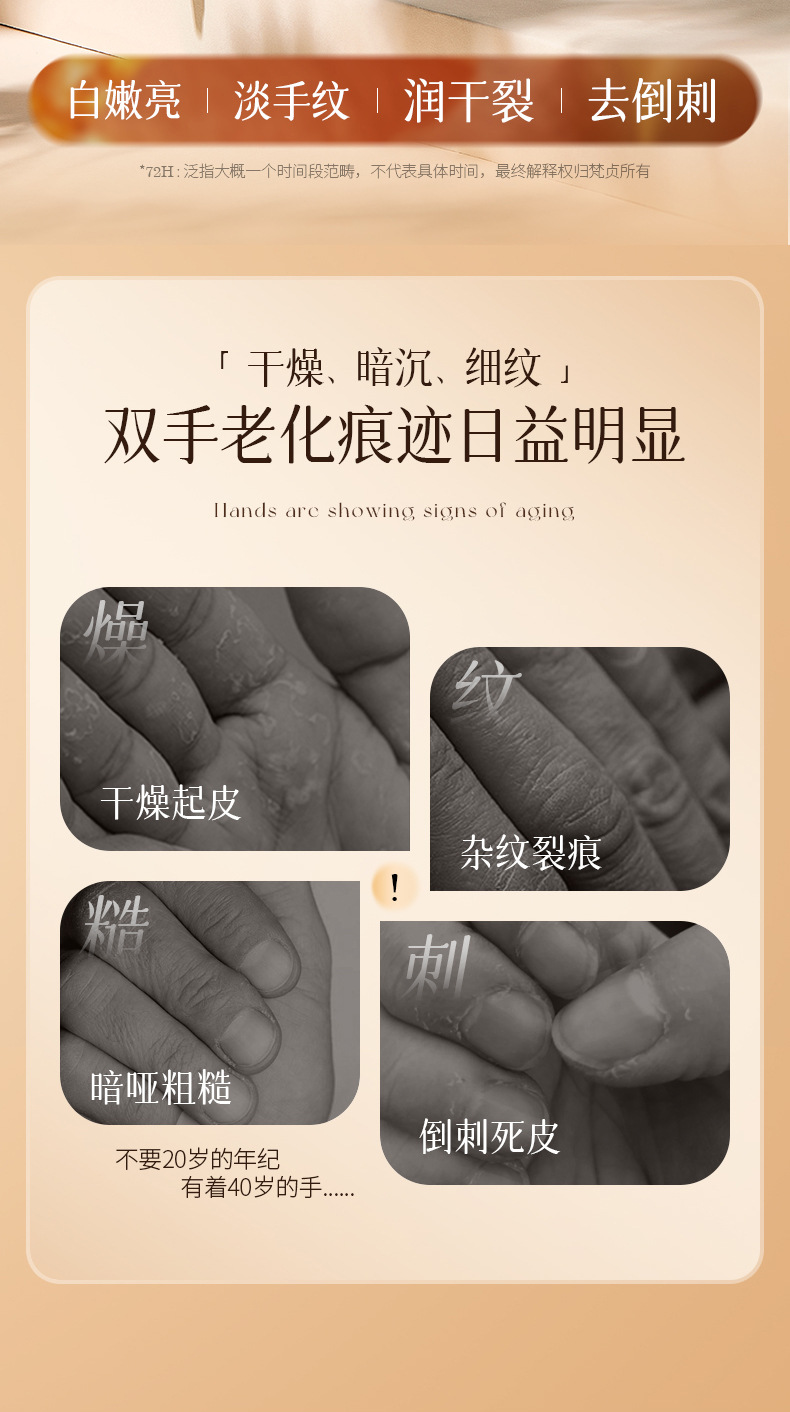 白嫩亮 | 淡手纹 | 润干裂 | 去倒刺

*72H：泛指大概一个时间段范畴，不代表具体时间，最终解释权归梵贞所有

「 干燥、暗沉、细纹 」
双手老化痕迹日益明显

Hands are showing signs of aging

燥
干燥起皮

纹
杂纹裂痕

!

糙
暗哑粗糙

刺
倒刺死皮

不要20岁的年纪
有着40岁的手......