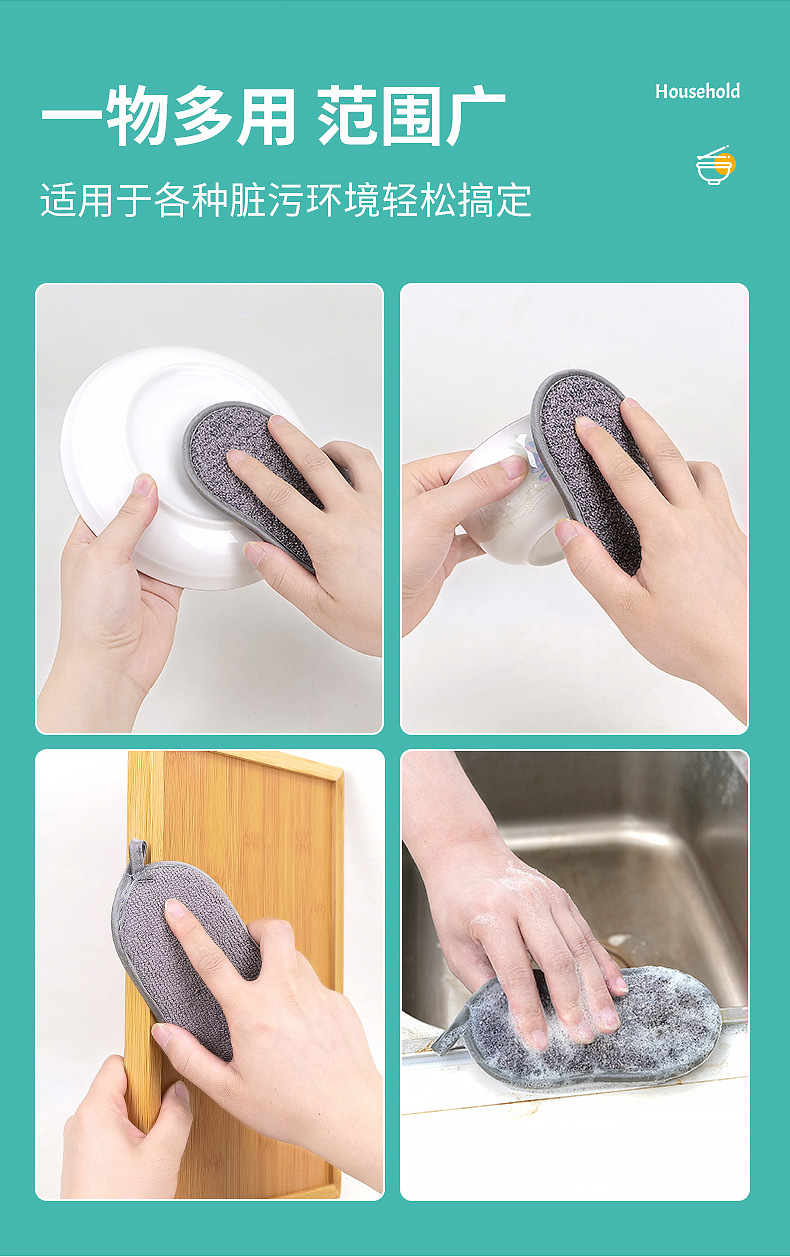 一物多用 范围广

Household

适用于各种脏污环境轻松搞定