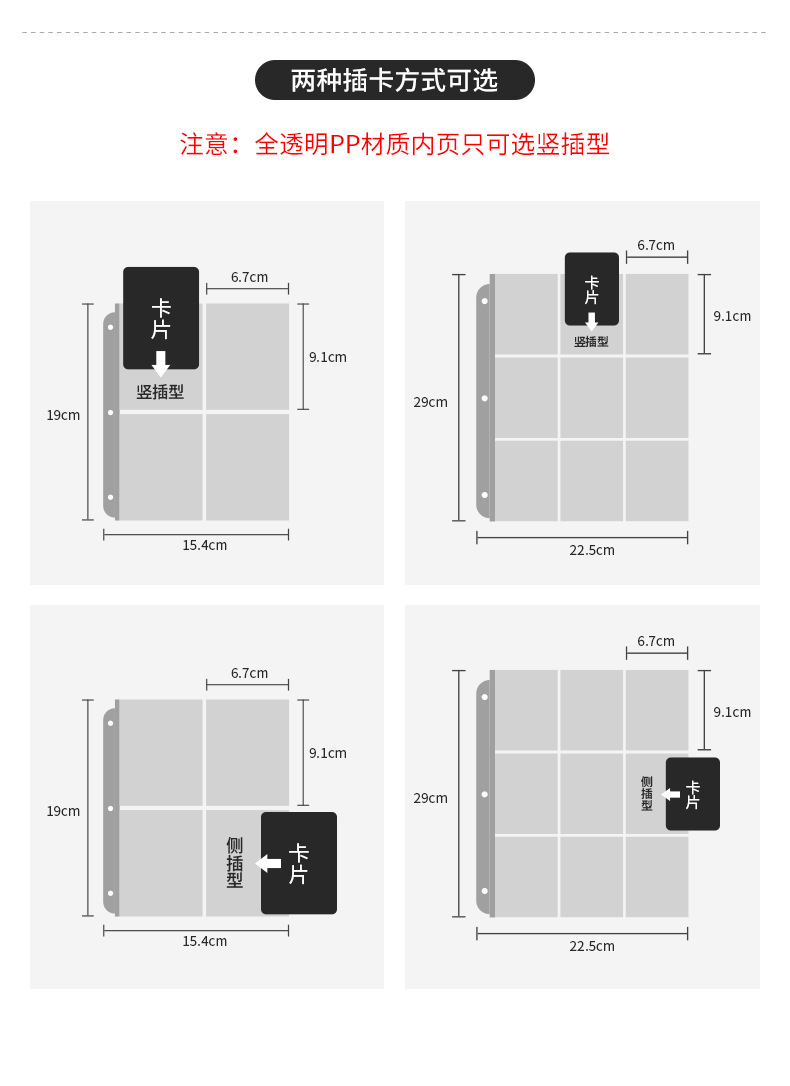 两种插卡方式可选

注意：全透明PP材质内页只可选竖插型

卡片
竖插型
6.7cm
9.1cm
19cm
15.4cm

卡片
竖插型
6.7cm
9.1cm
29cm
22.5cm

6.7cm
9.1cm
19cm
侧插型
卡片
15.4cm

6.7cm
9.1cm
29cm
侧插型
卡片
22.5cm