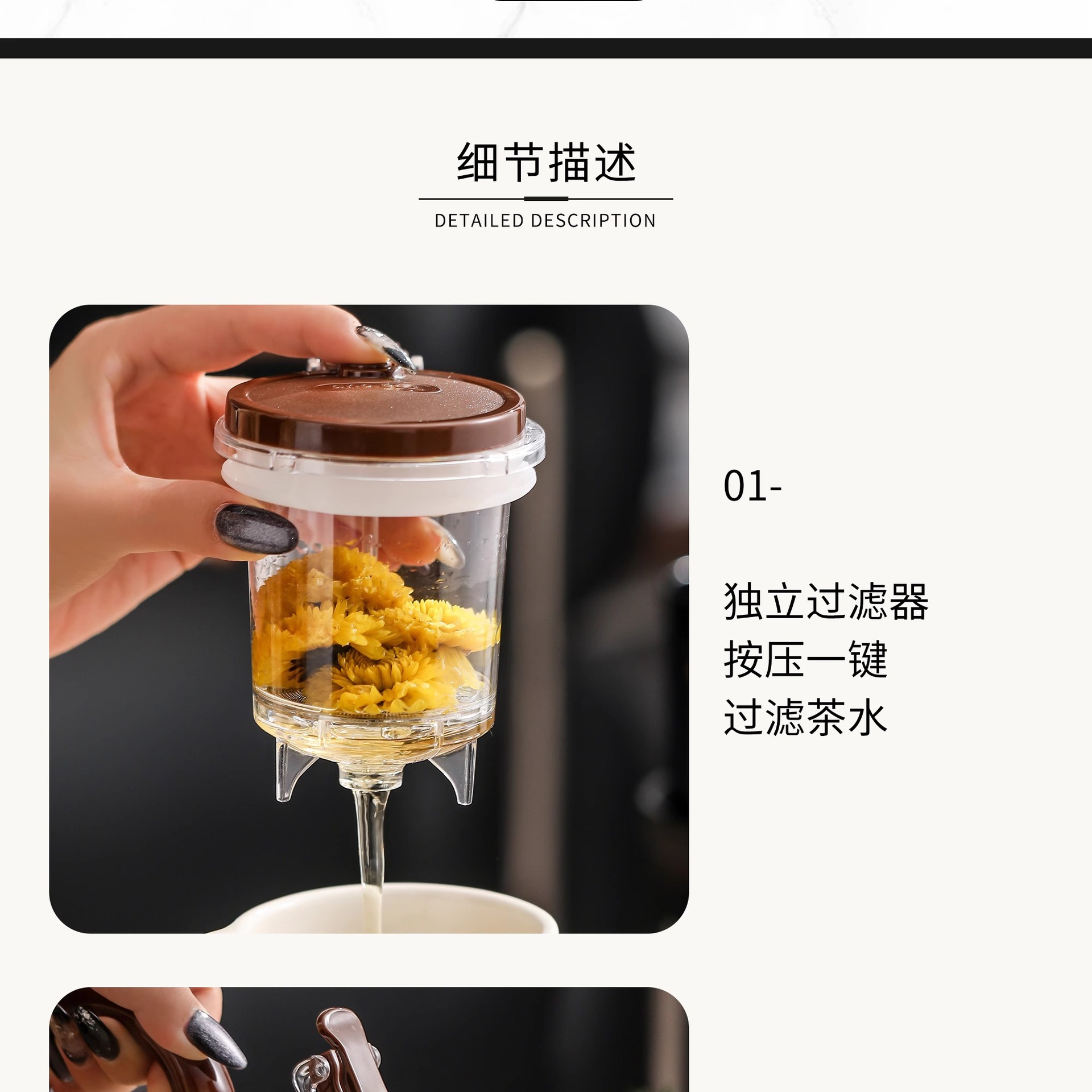 细节描述

DETAILED DESCRIPTION

01-

独立过滤器
按压一键
过滤茶水