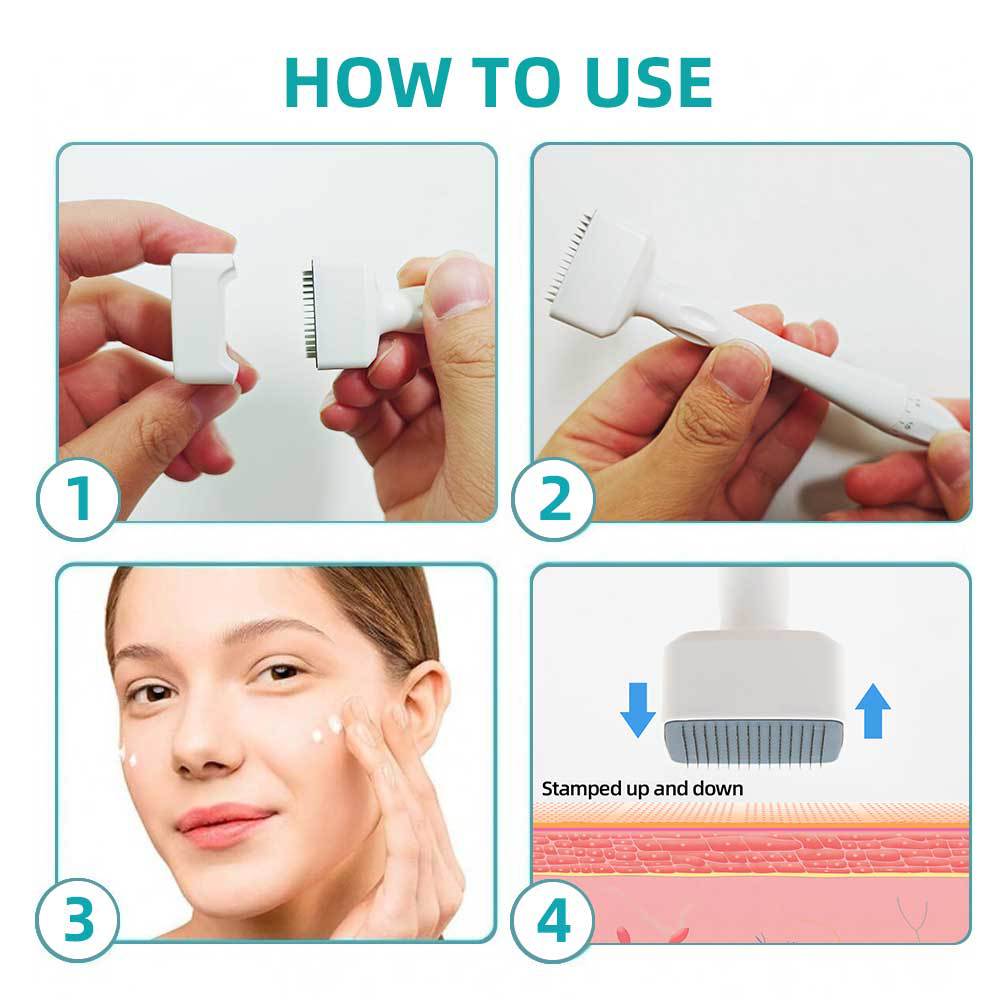 HOW TO USE

1

2

3

Stamped up and down

4