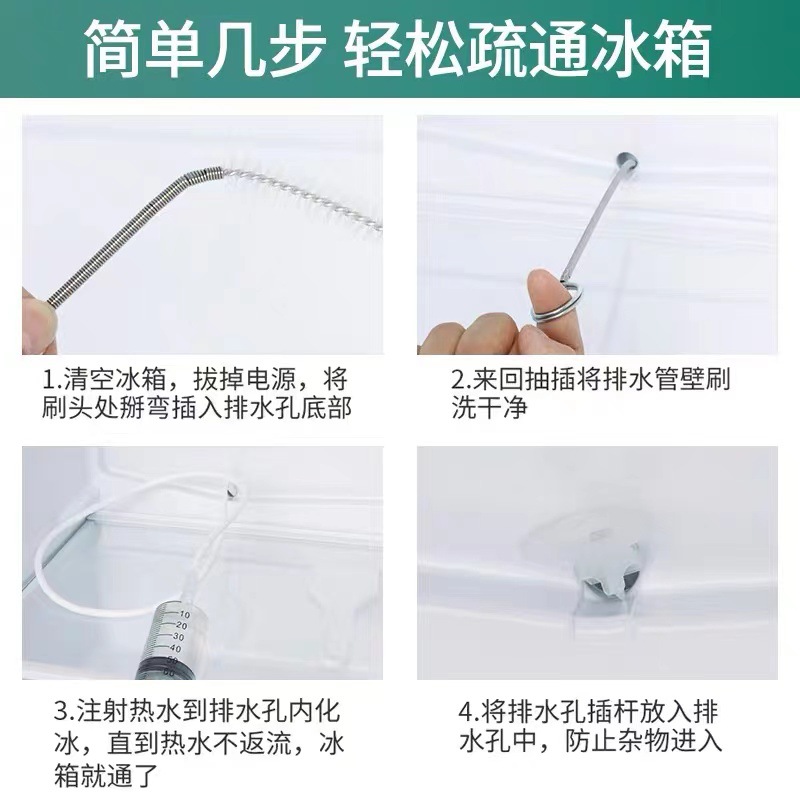 简单几步 轻松疏通冰箱

1.清空冰箱，拔掉电源，将刷头处掰弯插入排水孔底部

2.来回抽插将排水管壁刷洗干净

10
20
30
40
50
60

3.注射热水到排水孔内化冰，直到热水不返流，冰箱就通了

4.将排水孔插杆放入排水孔中，防止杂物进入