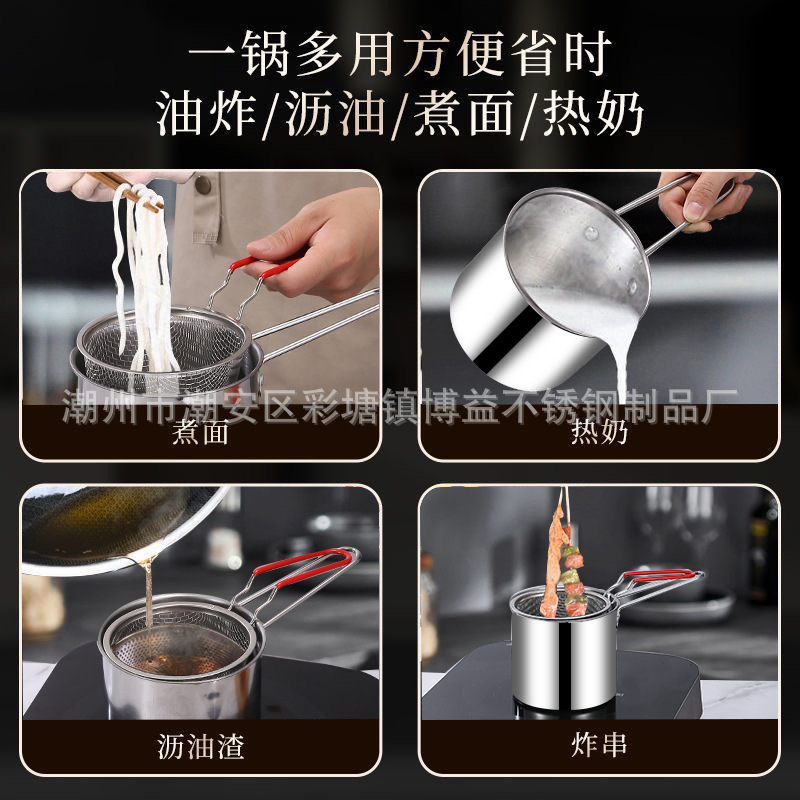 一锅多用方便省时
油炸/沥油/煮面/热奶

潮州市潮安区彩塘镇博益不锈钢制品厂

煮面

热奶

沥油渣

炸串