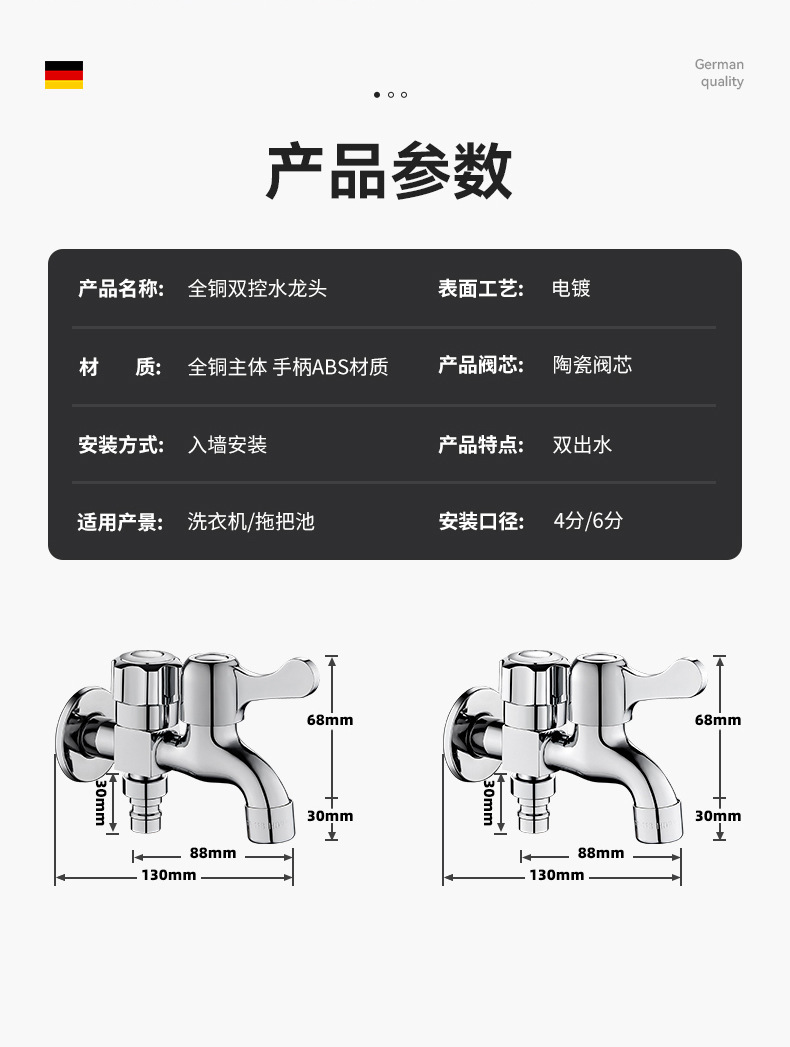 German quality

产品参数

| 产品名称: | 全铜双控水龙头 | 表面工艺: | 电镀 |
|---|---|---|---|
| 材　质: | 全铜主体 手柄ABS材质 | 产品阀芯: | 陶瓷阀芯 |
| 安装方式: | 入墙安装 | 产品特点: | 双出水 |
| 适用产景: | 洗衣机/拖把池 | 安装口径: | 4分/6分 |

68mm
30mm
30mm
88mm
130mm

68mm
30mm
30mm
88mm
130mm