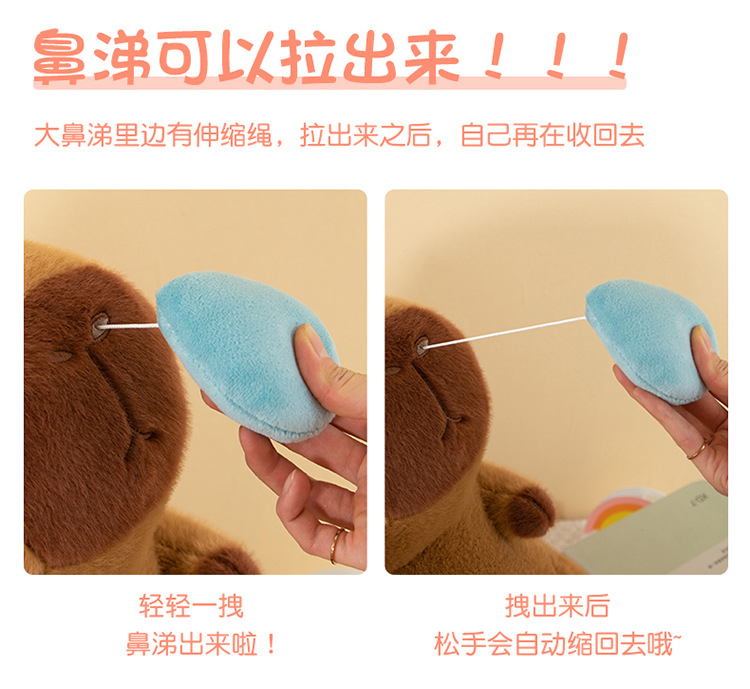 鼻涕可以拉出来！！！

大鼻涕里边有伸缩绳，拉出来之后，自己再在收回去

轻轻一拽
鼻涕出来啦！

拽出来后
松手会自动缩回去哦~