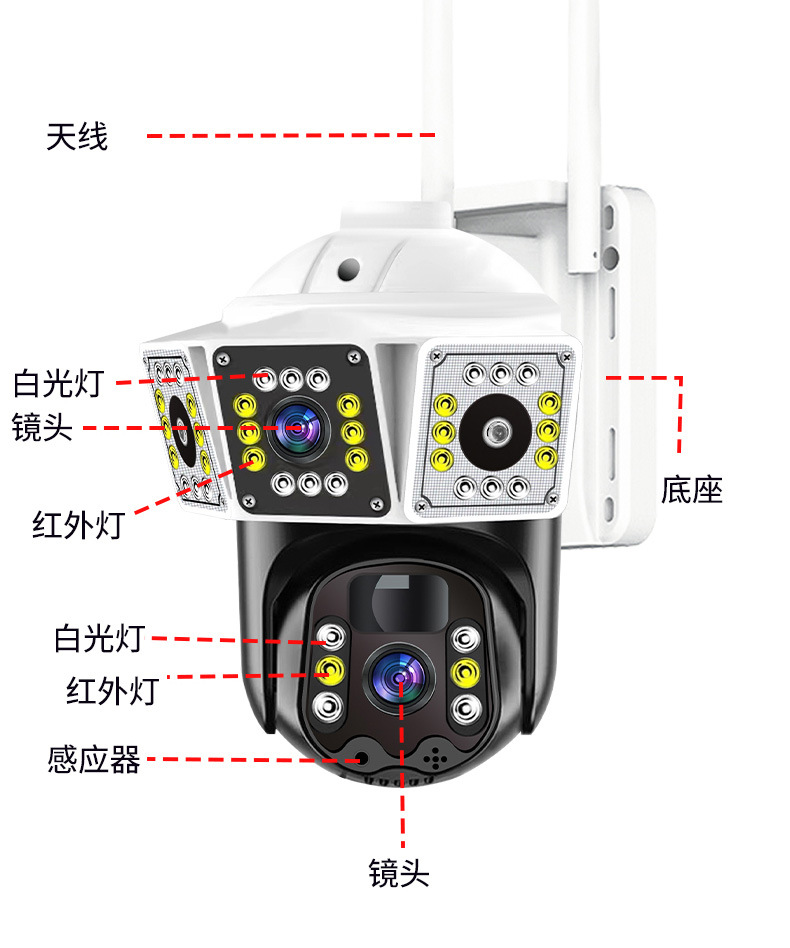 天线

白光灯
镜头

红外灯

底座

白光灯
红外灯

感应器

镜头