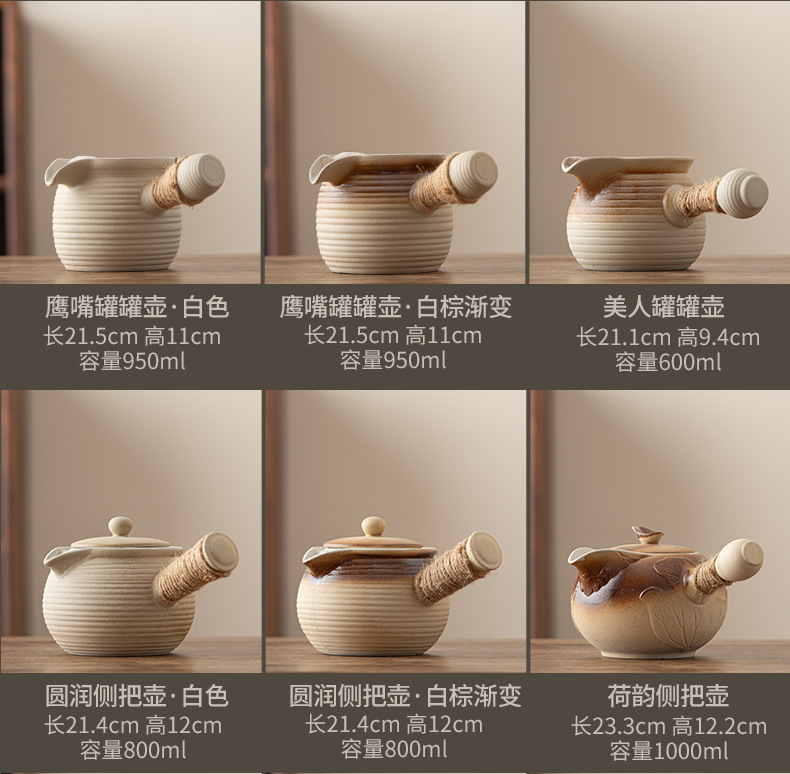 鹰嘴罐罐壶·白色
长21.5cm 高11cm
容量950ml

鹰嘴罐罐壶·白棕渐变
长21.5cm 高11cm
容量950ml

美人罐罐壶
长21.1cm 高9.4cm
容量600ml

圆润侧把壶·白色
长21.4cm 高12cm
容量800ml

圆润侧把壶·白棕渐变
长21.4cm 高12cm
容量800ml

荷韵侧把壶
长23.3cm 高12.2cm
容量1000ml