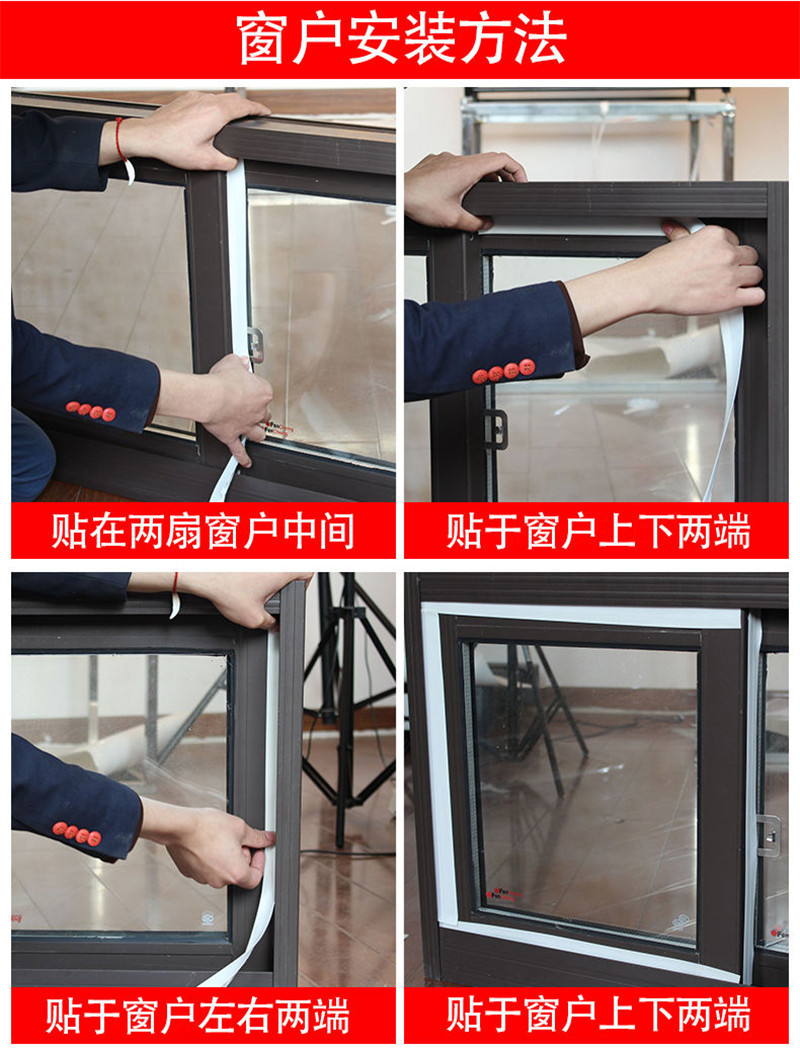 窗户安装方法

贴在两扇窗户中间

贴于窗户上下两端

贴于窗户左右两端

贴于窗户上下两端