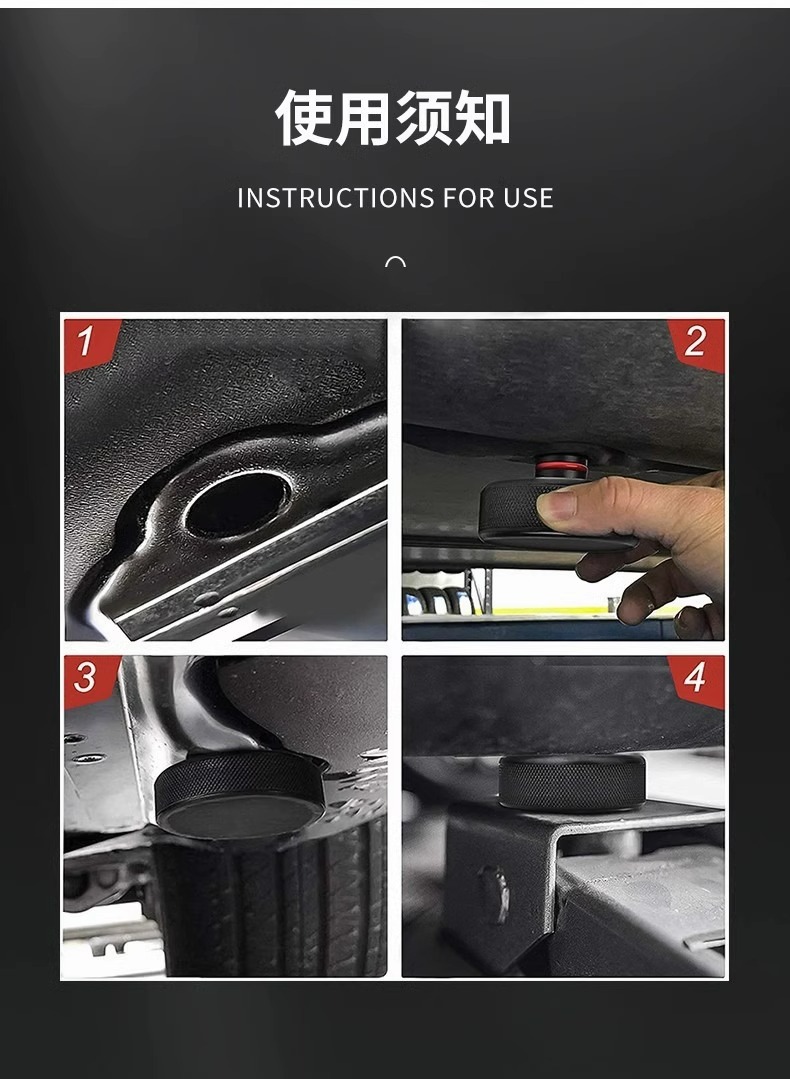 使用须知

INSTRUCTIONS FOR USE

1

2

3

4