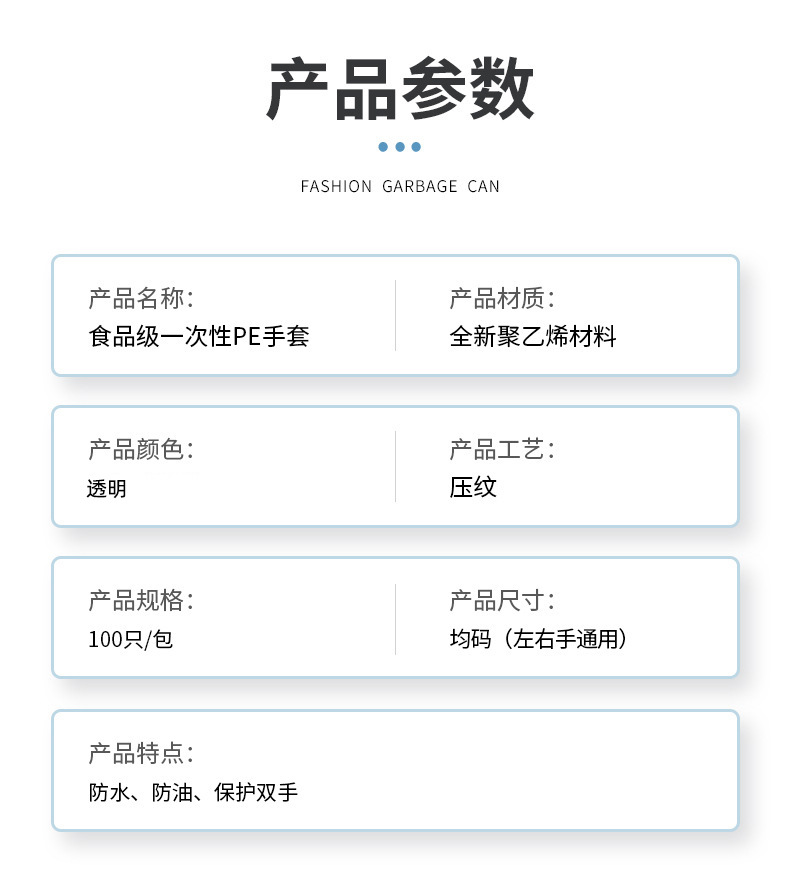 产品参数

FASHION GARBAGE CAN

产品名称:
食品级一次性PE手套

产品材质:
全新聚乙烯材料

产品颜色:
透明

产品工艺:
压纹

产品规格:
100只/包

产品尺寸:
均码（左右手通用）

产品特点:
防水、防油、保护双手