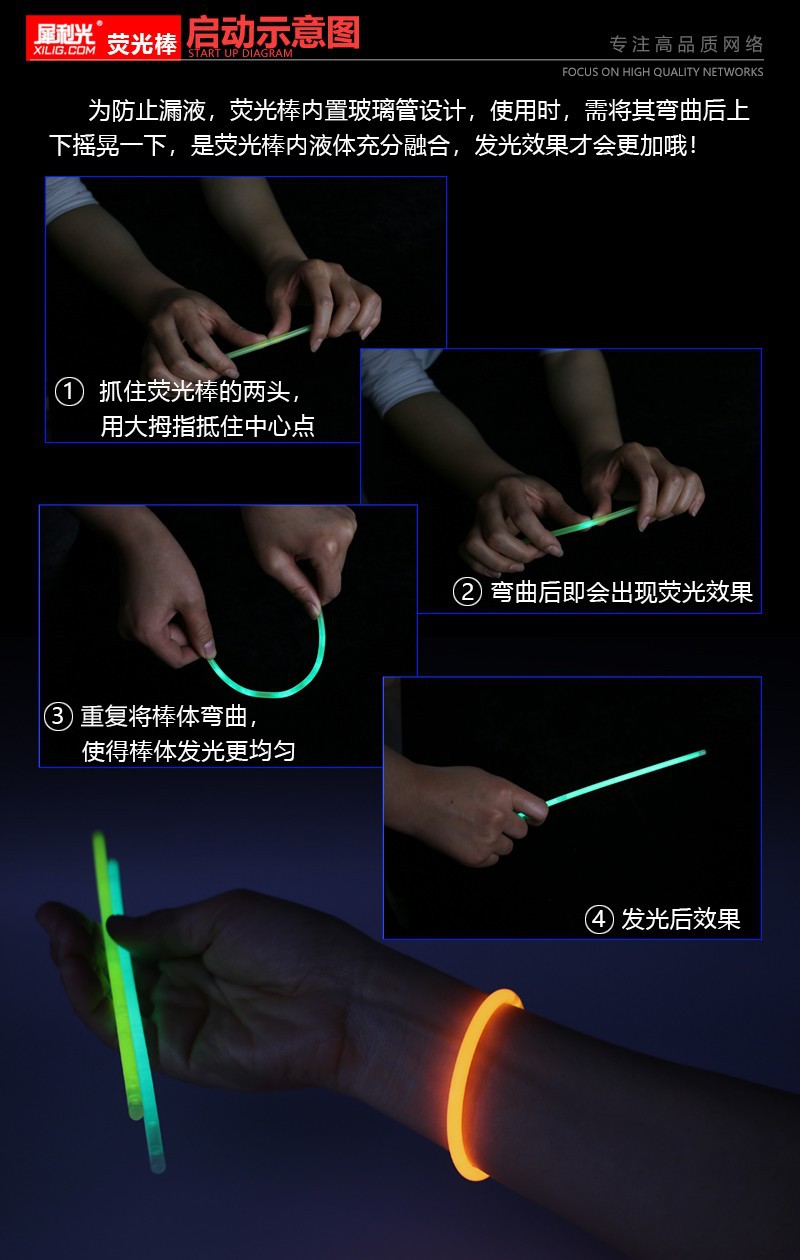 犀利光® XILIG.COM 荧光棒 启动示意图 START UP DIAGRAM

专注高品质网络
FOCUS ON HIGH QUALITY NETWORKS

为防止漏液，荧光棒内置玻璃管设计，使用时，需将其弯曲后上下摇晃一下，是荧光棒内液体充分融合，发光效果才会更加哦！

① 抓住荧光棒的两头，用大拇指抵住中心点

② 弯曲后即会出现荧光效果

③ 重复将棒体弯曲，使得棒体发光更均匀

④ 发光后效果