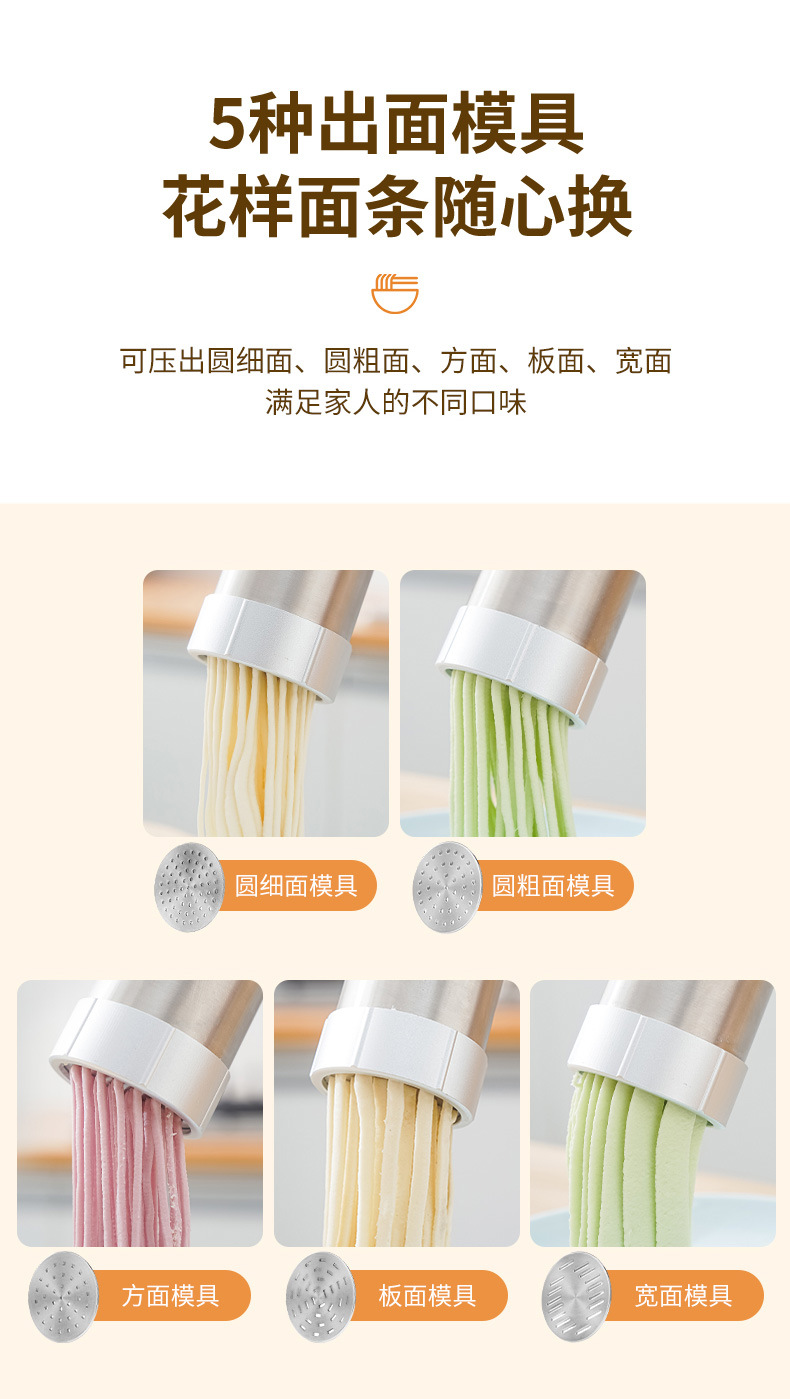 5种出面模具
花样面条随心换

可压出圆细面、圆粗面、方面、板面、宽面
满足家人的不同口味

圆细面模具

圆粗面模具

方面模具

板面模具

宽面模具