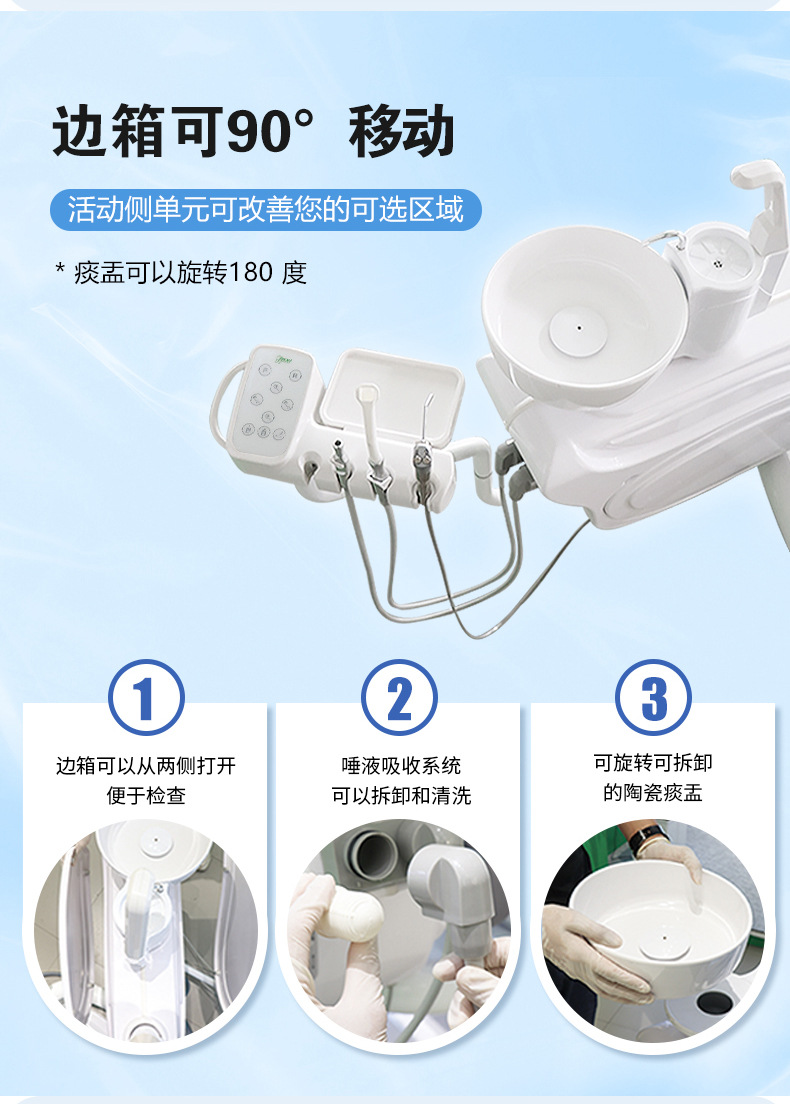 边箱可90° 移动

活动侧单元可改善您的可选区域

* 痰盂可以旋转180 度

1

边箱可以从两侧打开
便于检查

2

唾液吸收系统
可以拆卸和清洗

3

可旋转可拆卸
的陶瓷痰盂