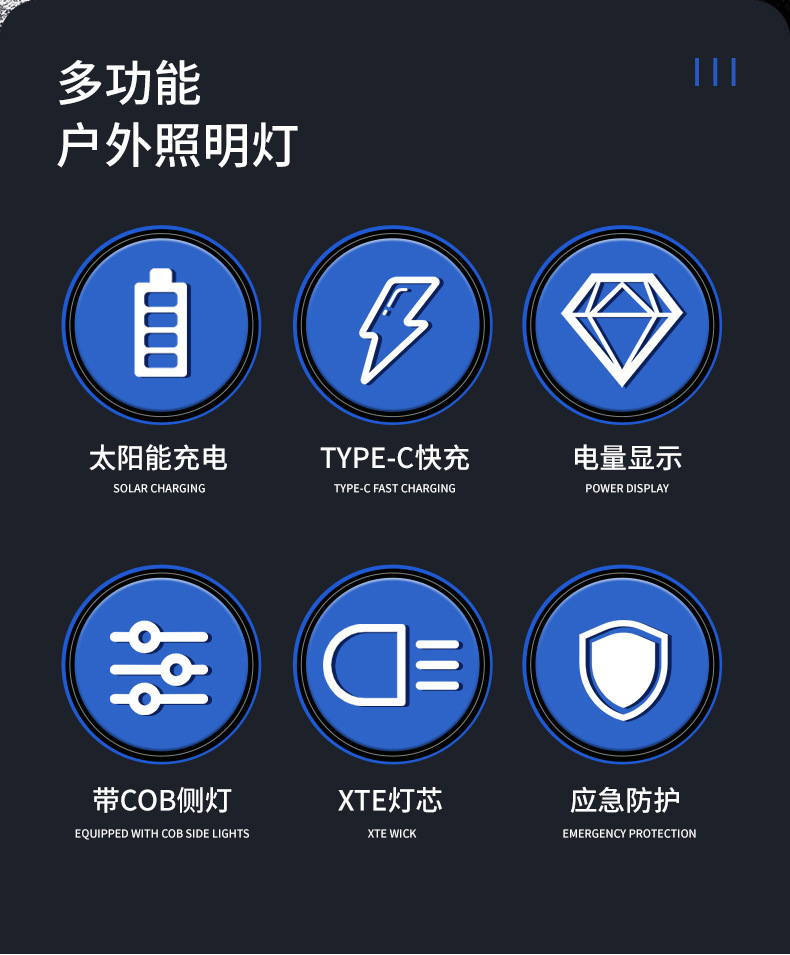 多功能
户外照明灯

太阳能充电
SOLAR CHARGING

TYPE-C快充
TYPE-C FAST CHARGING

电量显示
POWER DISPLAY

带COB侧灯
EQUIPPED WITH COB SIDE LIGHTS

XTE灯芯
XTE WICK

应急防护
EMERGENCY PROTECTION