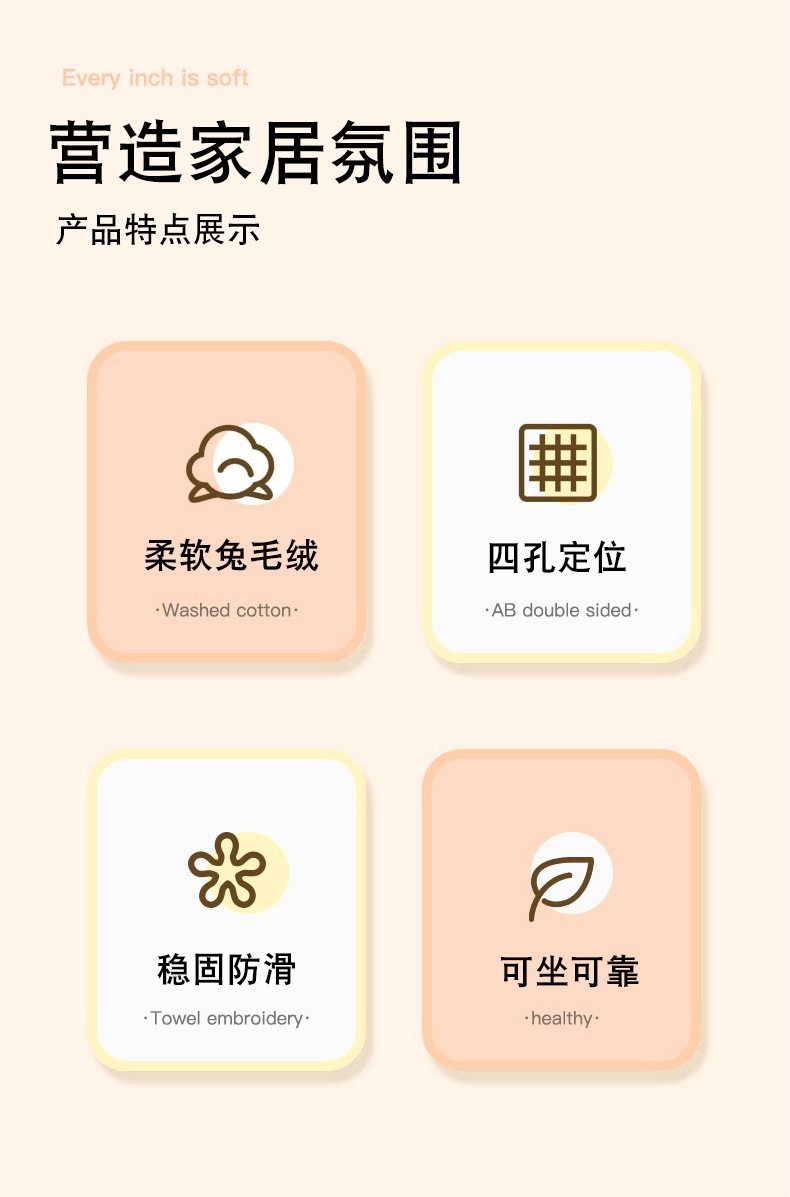 Every inch is soft

营造家居氛围

产品特点展示

柔软兔毛绒

·Washed cotton·

四孔定位

·AB double sided·

稳固防滑

·Towel embroidery·

可坐可靠

·healthy·