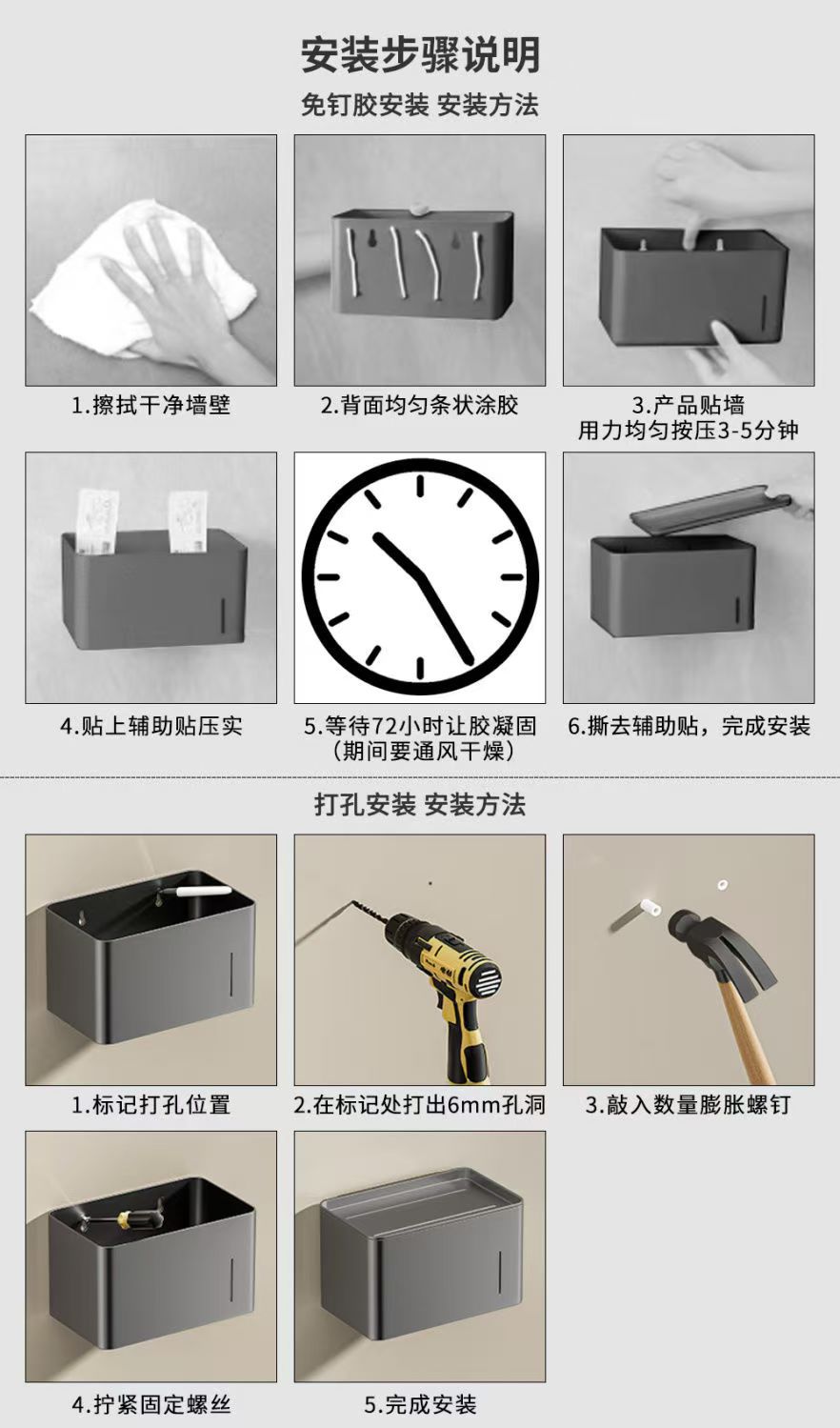 安装步骤说明

免钉胶安装 安装方法

1.擦拭干净墙壁

2.背面均匀条状涂胶

3.产品贴墙
用力均匀按压3-5分钟

4.贴上辅助贴压实

5.等待72小时让胶凝固
（期间要通风干燥）

6.撕去辅助贴，完成安装

打孔安装 安装方法

1.标记打孔位置

2.在标记处打出6mm孔洞

3.敲入数量膨胀螺钉

4.拧紧固定螺丝

5.完成安装