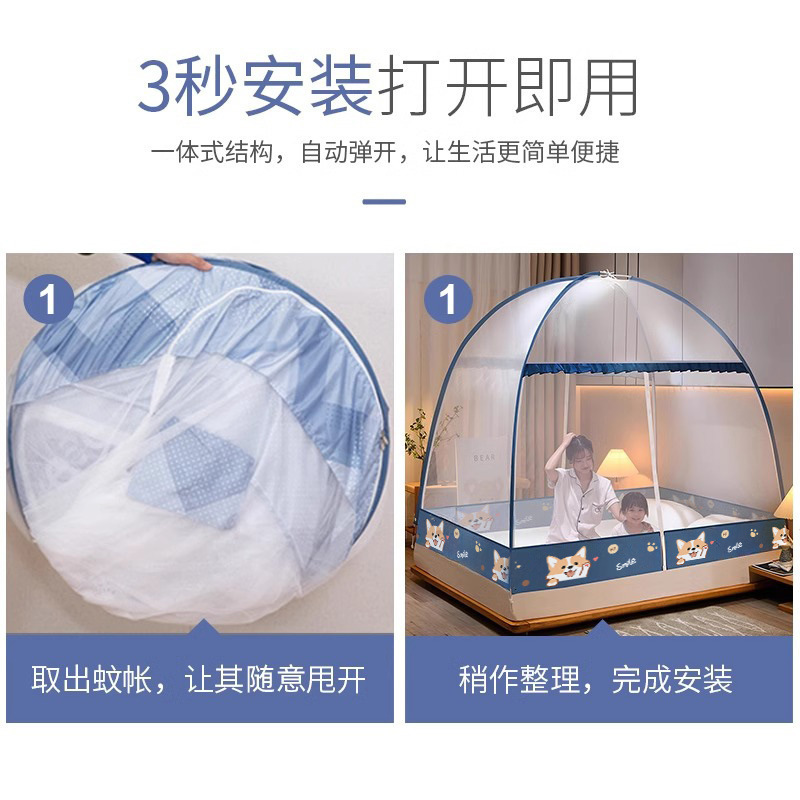 3秒安装打开即用

一体式结构，自动弹开，让生活更简单便捷

1

取出蚊帐，让其随意甩开

1

BEAR

Smile

Smile

Smile

稍作整理，完成安装