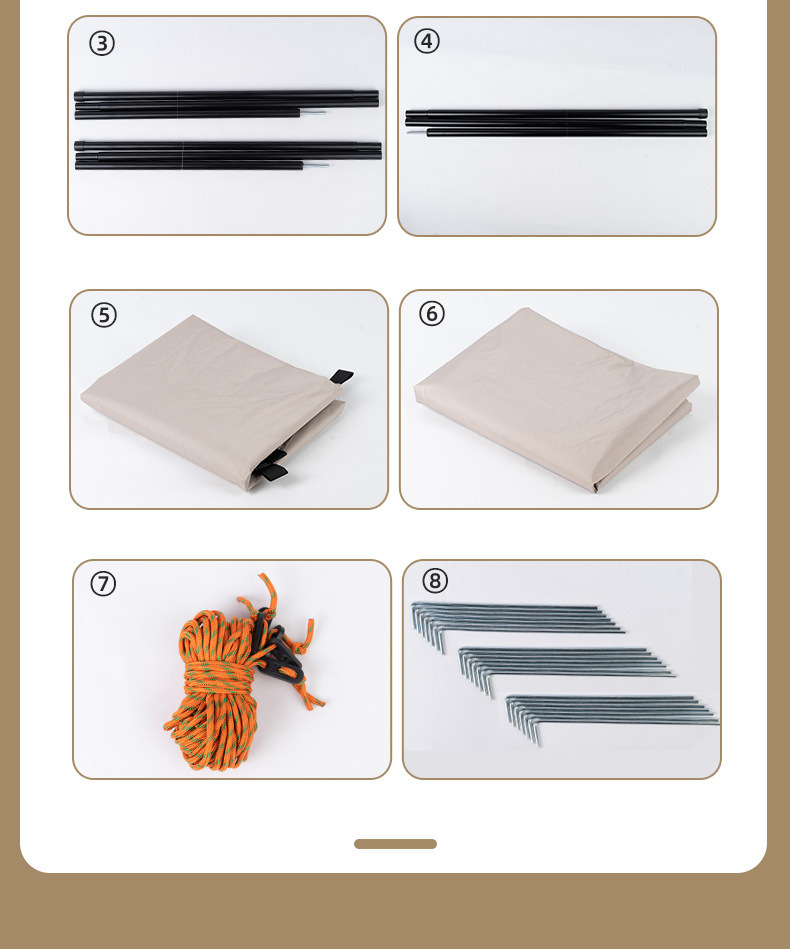 ③

④

⑤

⑥

⑦

⑧