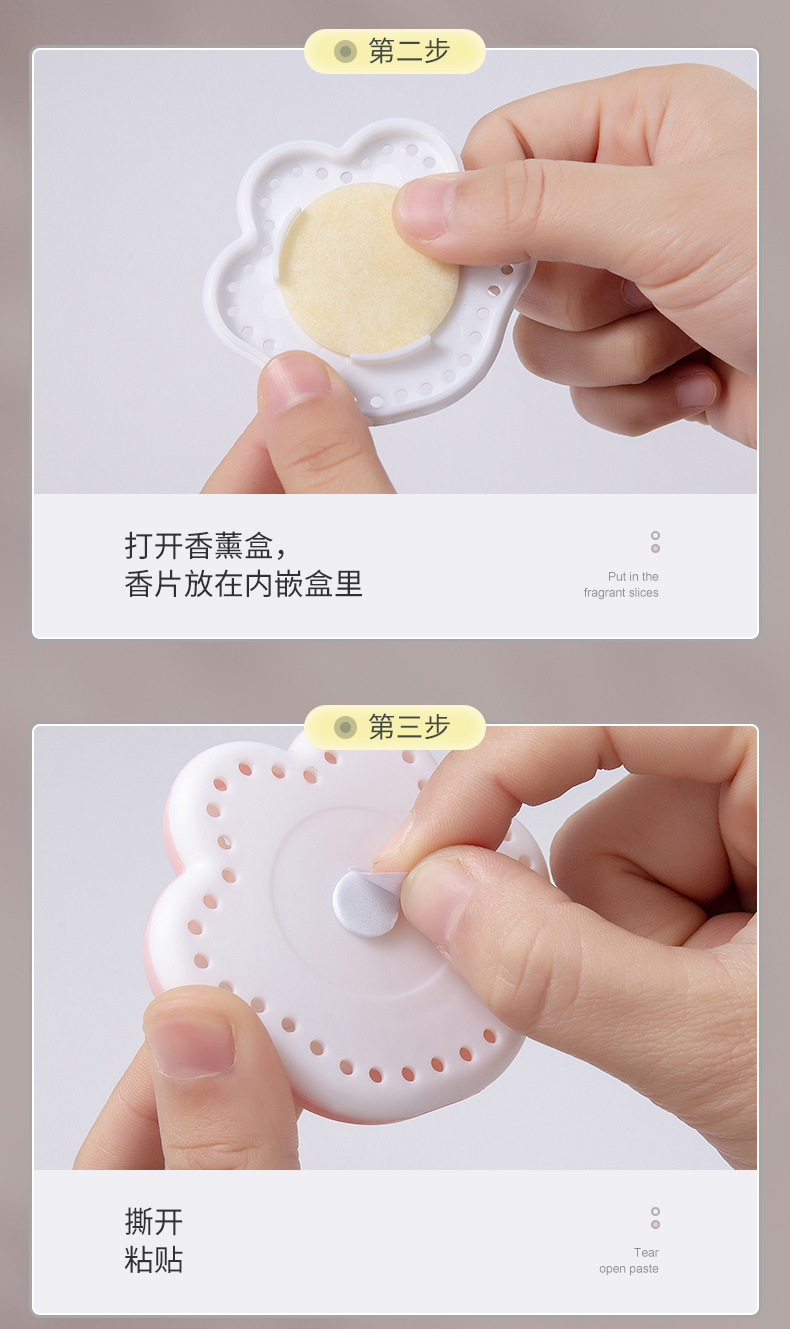 第二步

打开香薰盒，
香片放在内嵌盒里

Put in the
fragrant slices

第三步

撕开
粘贴

Tear
open paste