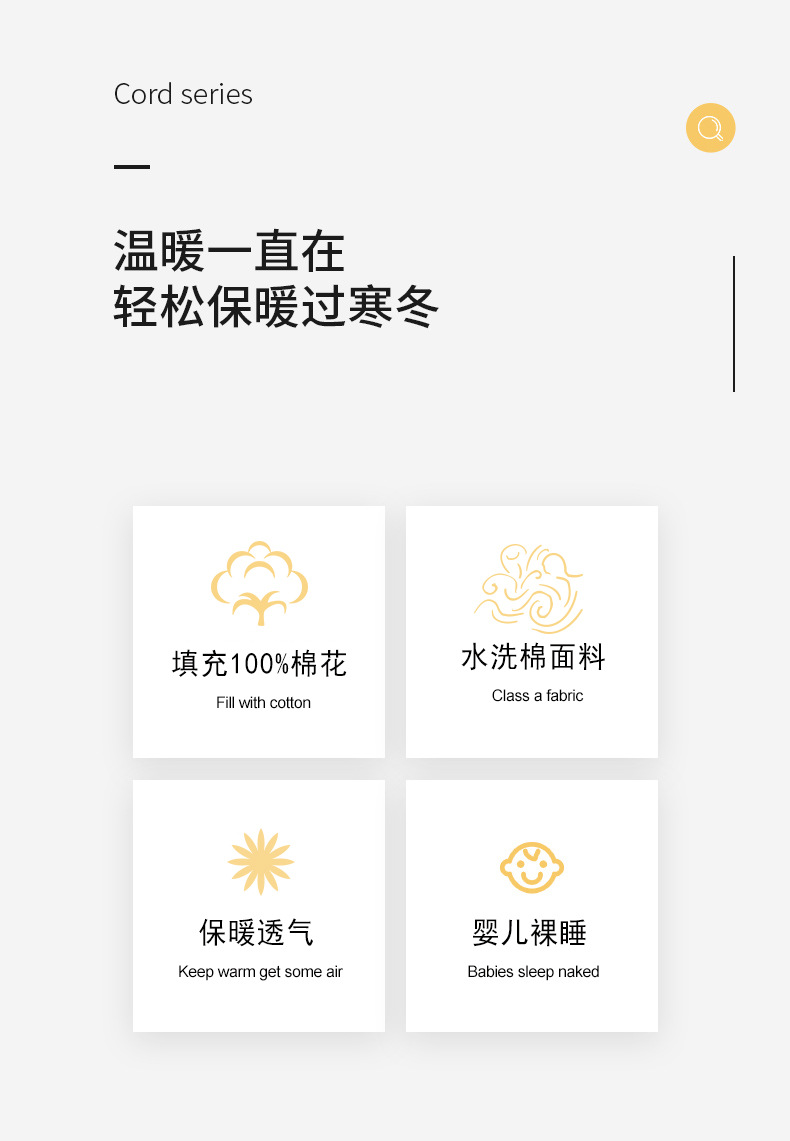 Cord series

温暖一直在
轻松保暖过寒冬

填充100%棉花
Fill with cotton

水洗棉面料
Class a fabric

保暖透气
Keep warm get some air

婴儿裸睡
Babies sleep naked