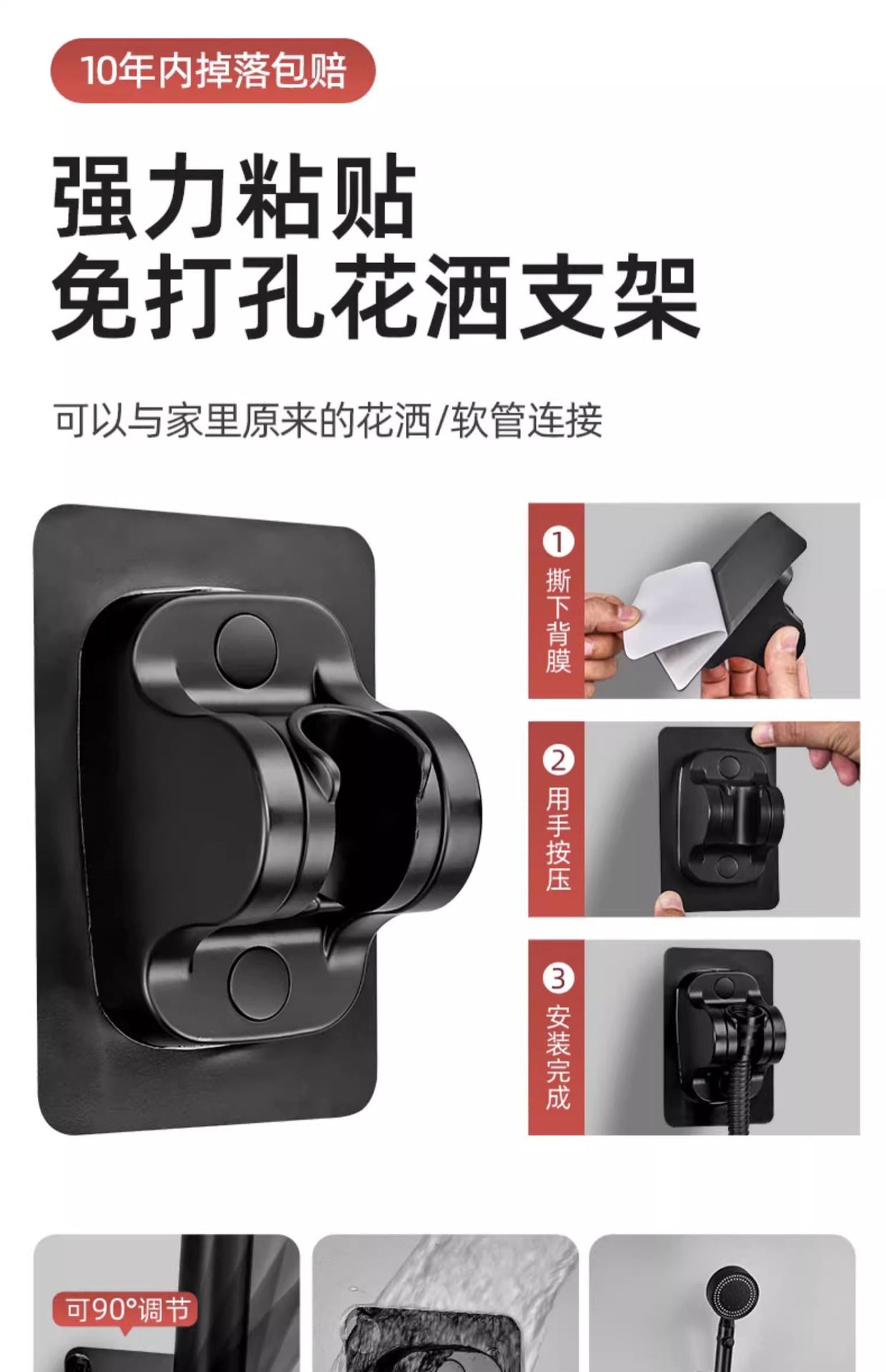 10年内掉落包赔

强力粘贴
免打孔花洒支架

可以与家里原来的花洒/软管连接

① 撕下背膜

② 用手按压

③ 安装完成

可90°调节