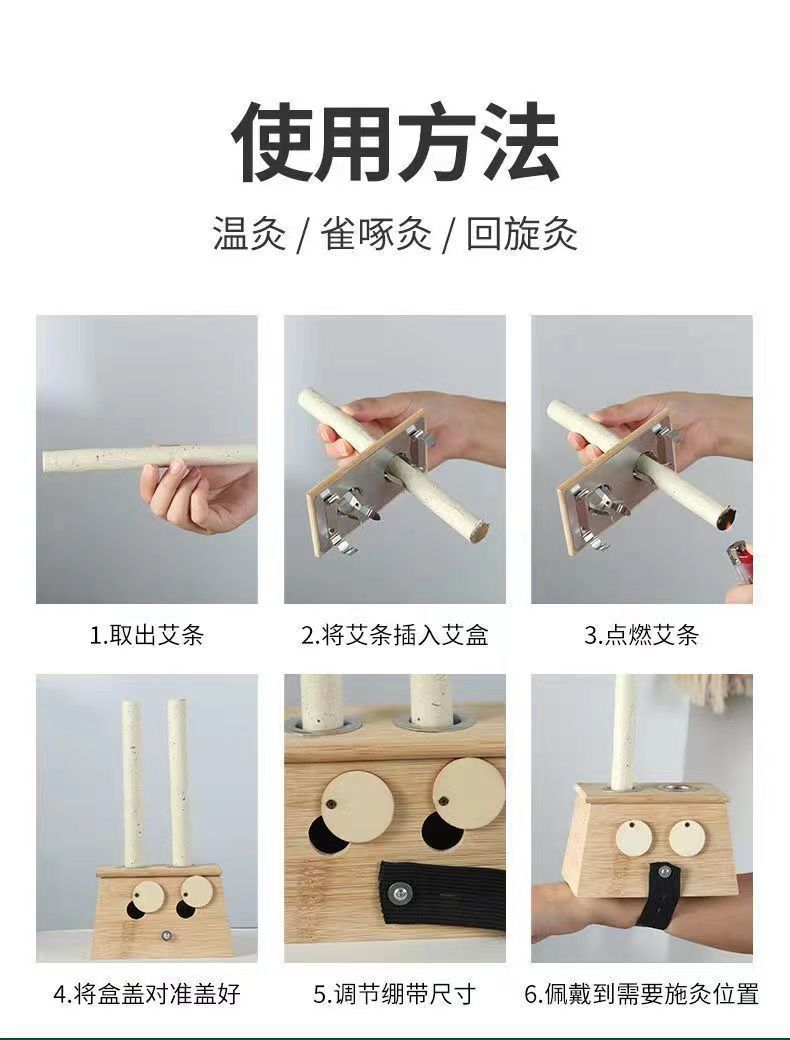 使用方法

温灸 / 雀啄灸 / 回旋灸

1.取出艾条

2.将艾条插入艾盒

3.点燃艾条

4.将盒盖对准盖好

5.调节绷带尺寸

6.佩戴到需要施灸位置