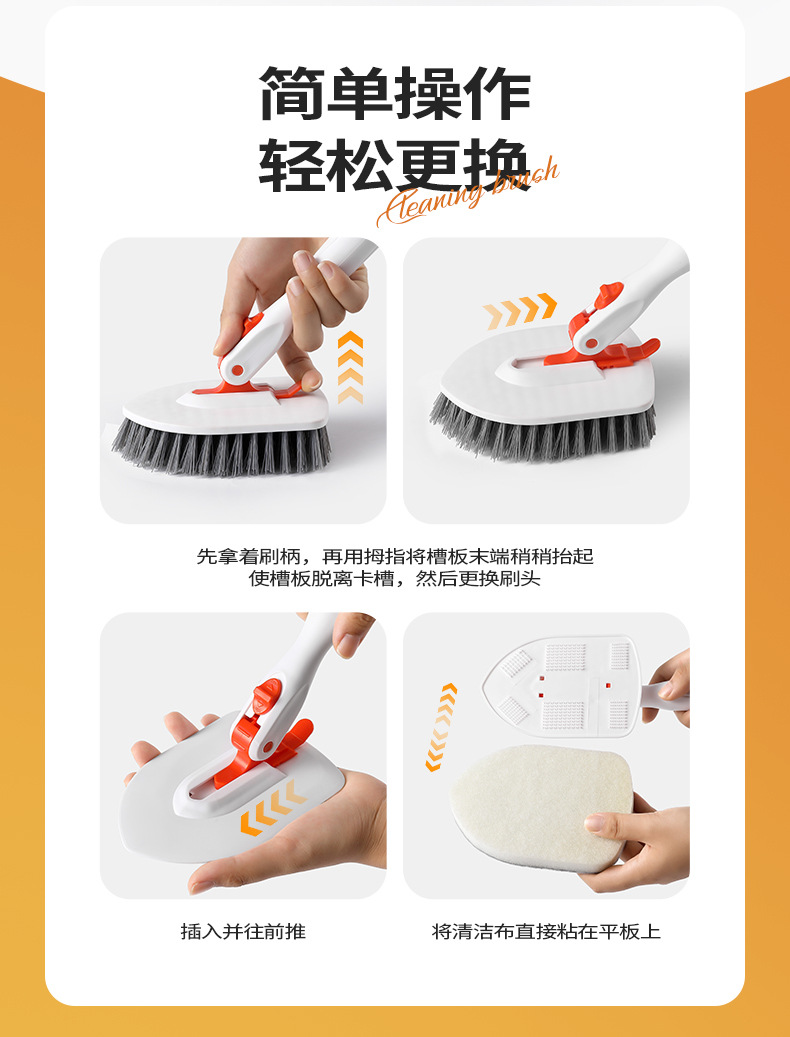 简单操作
轻松更换
Cleaning brush

先拿着刷柄，再用拇指将槽板末端稍稍抬起
使槽板脱离卡槽，然后更换刷头

插入并往前推

将清洁布直接粘在平板上