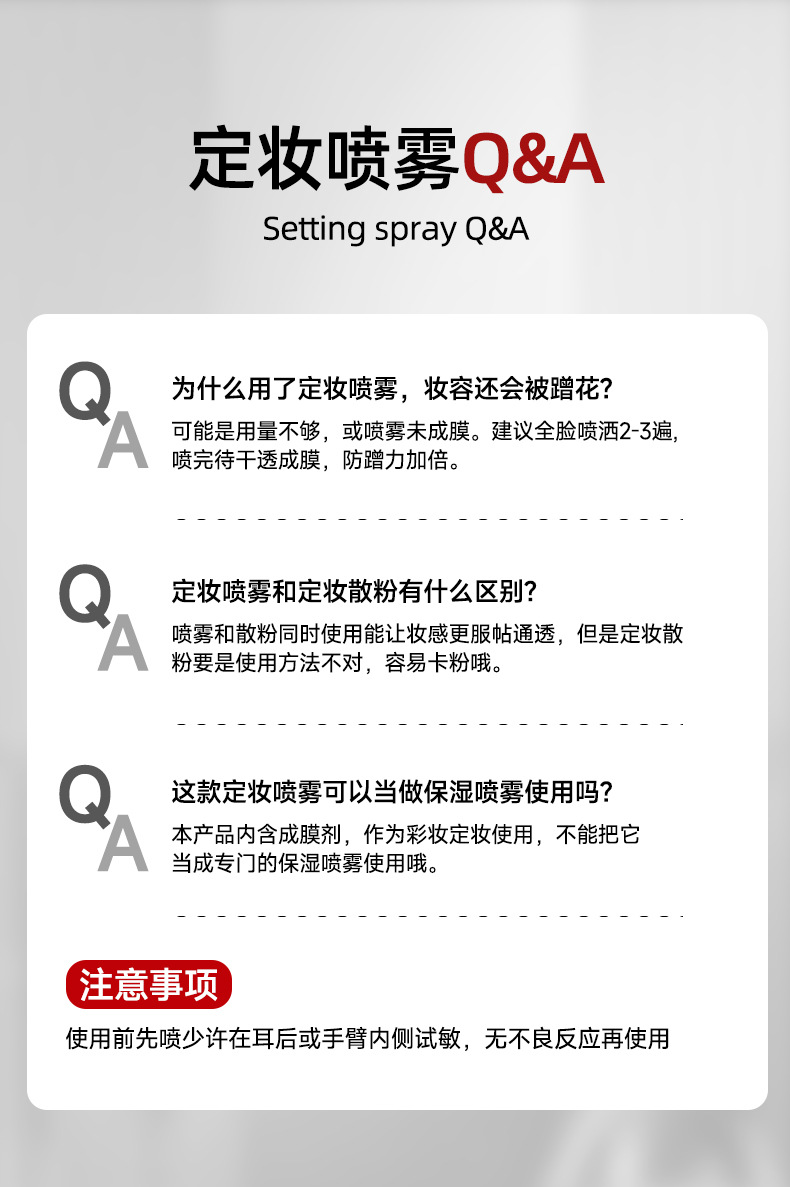 定妆喷雾Q&A

Setting spray Q&A

Q
A
为什么用了定妆喷雾，妆容还会被蹭花?
可能是用量不够，或喷雾未成膜。建议全脸喷洒2-3遍，喷完待干透成膜，防蹭力加倍。

Q
A
定妆喷雾和定妆散粉有什么区别?
喷雾和散粉同时使用能让妆感更服帖通透，但是定妆散粉要是使用方法不对，容易卡粉哦。

Q
A
这款定妆喷雾可以当做保湿喷雾使用吗?
本产品内含成膜剂，作为彩妆定妆使用，不能把它当成专门的保湿喷雾使用哦。

注意事项

使用前先喷少许在耳后或手臂内侧试敏，无不良反应再使用