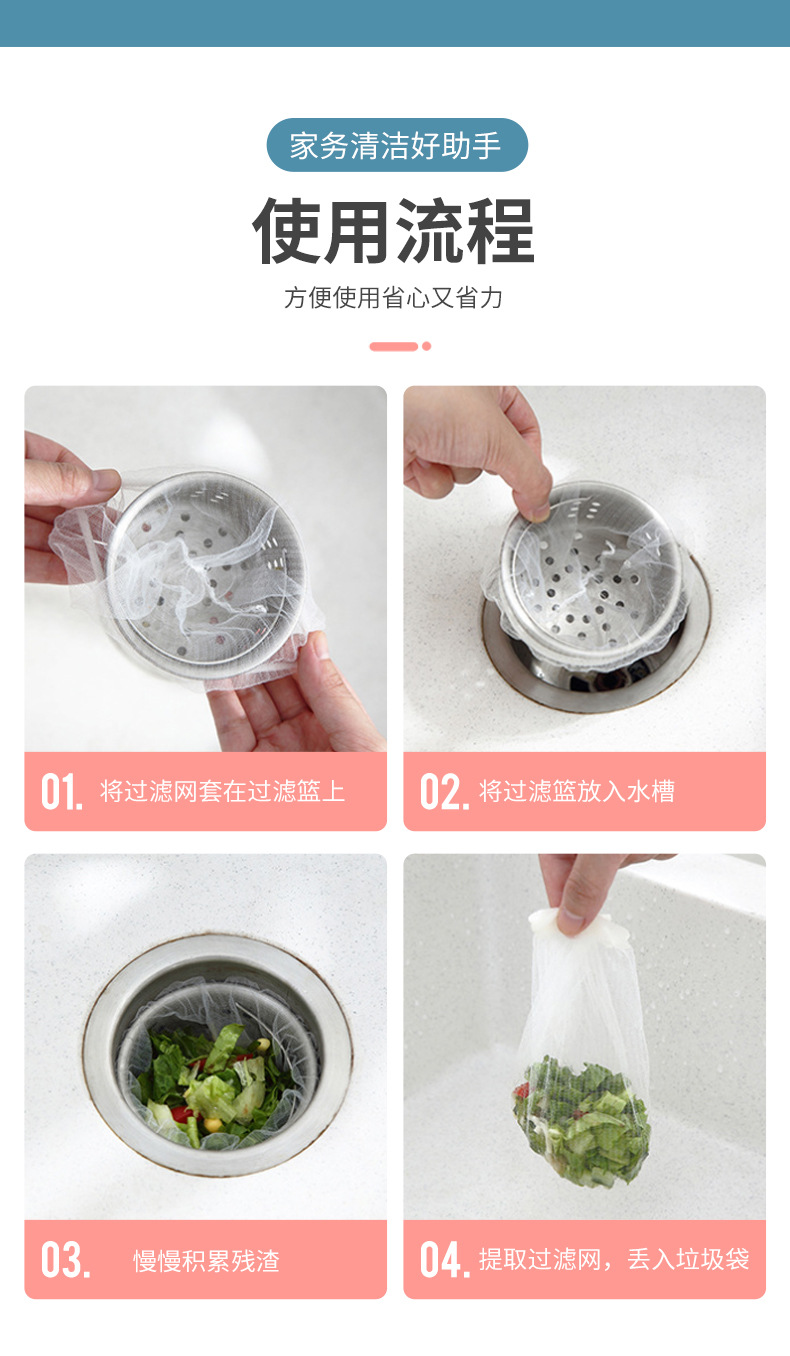 家务清洁好助手

使用流程

方便使用省心又省力

01. 将过滤网套在过滤篮上

02. 将过滤篮放入水槽

03. 慢慢积累残渣

04. 提取过滤网，丢入垃圾袋