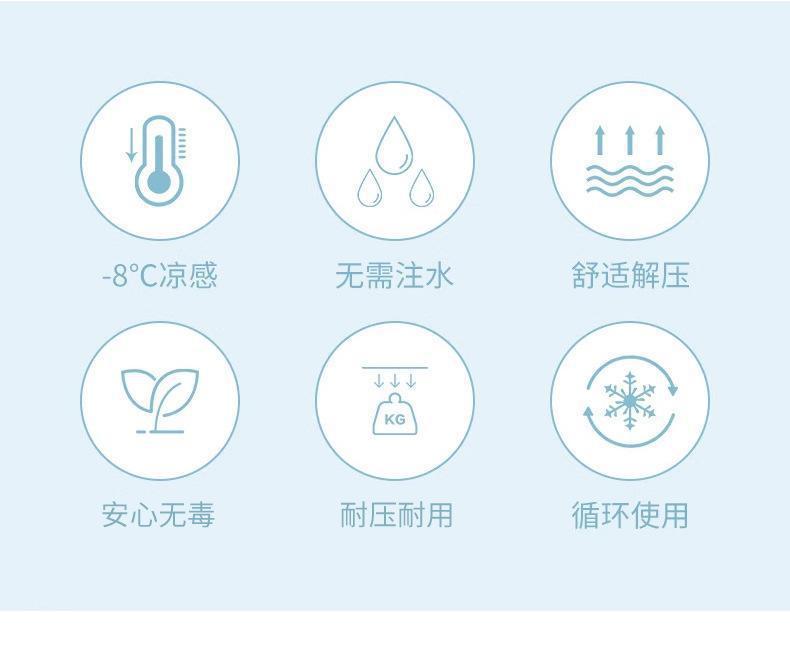 -8°C凉感

无需注水

舒适解压

KG

安心无毒

耐压耐用

循环使用