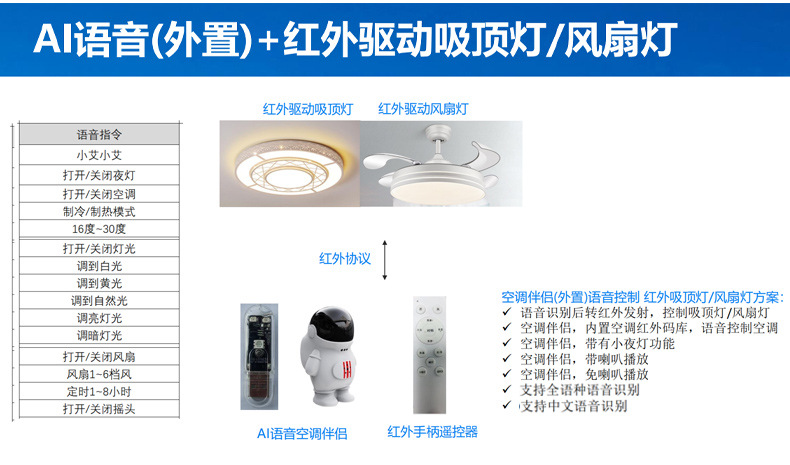 AI语音(外置)+红外驱动吸顶灯/风扇灯

| 语音指令 |
|---|
| 小艾小艾 |
| 打开/关闭夜灯 |
| 打开/关闭空调 |
| 制冷/制热模式 |
| 16度~30度 |
| 打开/关闭灯光 |
| 调到白光 |
| 调到黄光 |
| 调到自然光 |
| 调亮灯光 |
| 调暗灯光 |
| 打开/关闭风扇 |
| 风扇1~6档风 |
| 定时1~8小时 |
| 打开/关闭摇头 |

红外驱动吸顶灯

红外驱动风扇灯

红外协议

AI语音空调伴侣

红外手柄遥控器

空调伴侣(外置)语音控制 红外吸顶灯/风扇灯方案:
✓ 语音识别后转红外发射，控制吸顶灯/风扇灯
✓ 空调伴侣，内置空调红外码库，语音控制空调
✓ 空调伴侣，带有小夜灯功能
✓ 空调伴侣，带喇叭播放
✓ 空调伴侣，免喇叭播放
✓ 支持全语种语音识别
✓ 支持中文语音识别