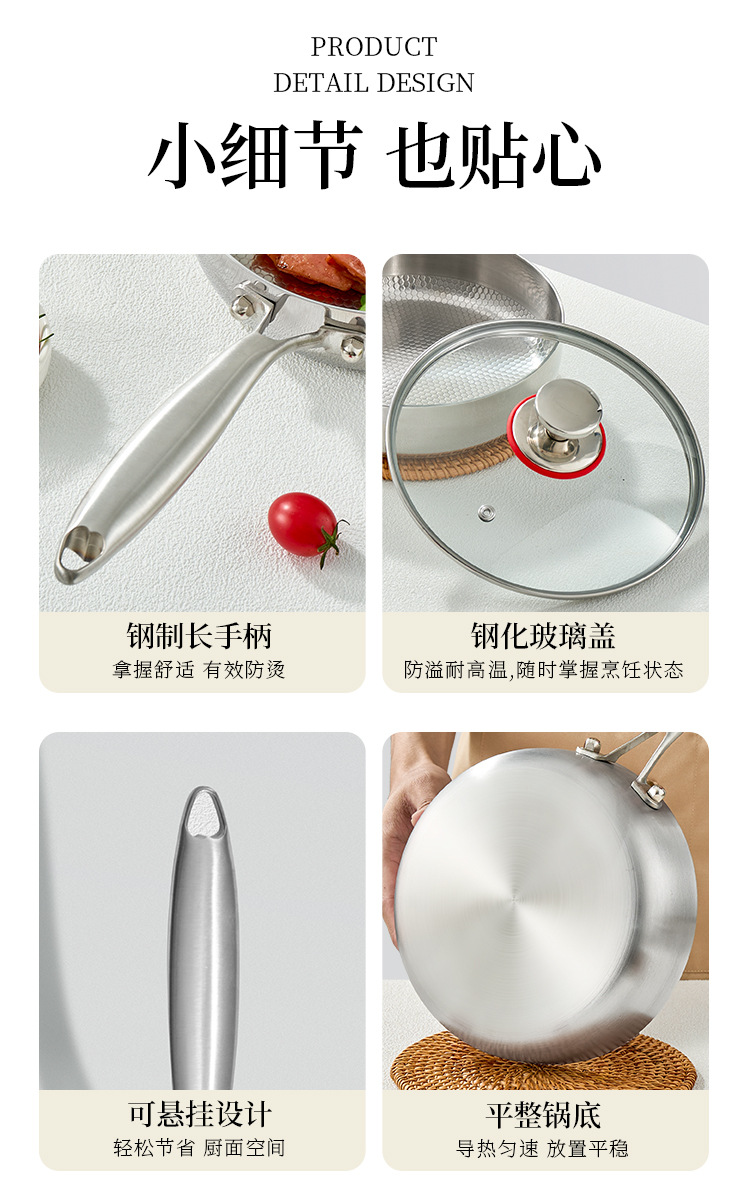 PRODUCT
DETAIL DESIGN

小细节 也贴心

钢制长手柄
拿握舒适 有效防烫

钢化玻璃盖
防溢耐高温,随时掌握烹饪状态

可悬挂设计
轻松节省 厨面空间

平整锅底
导热匀速 放置平稳