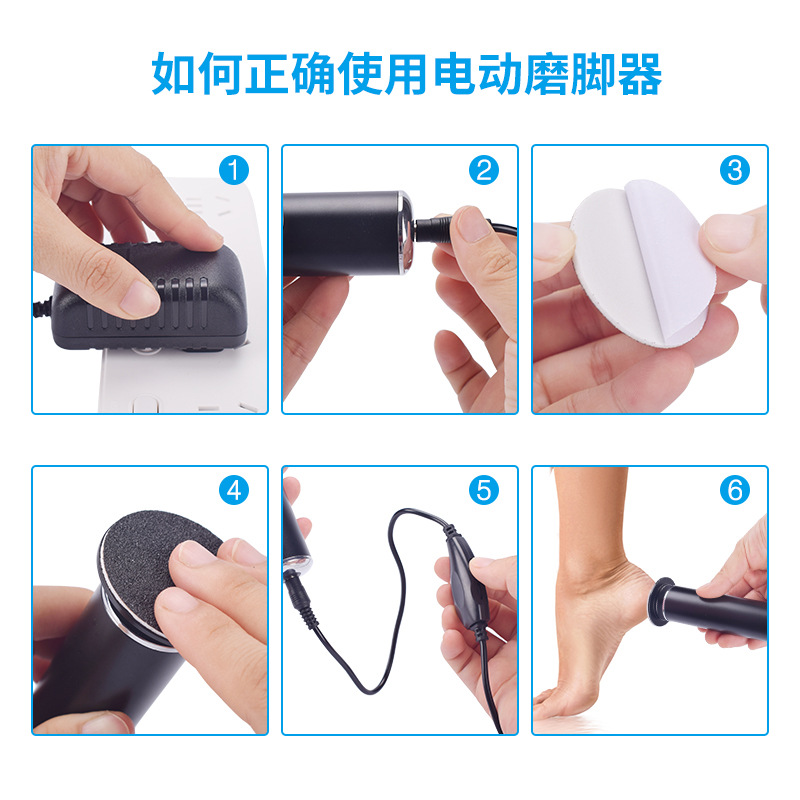 如何正确使用电动磨脚器

1

2

3

4

5

6