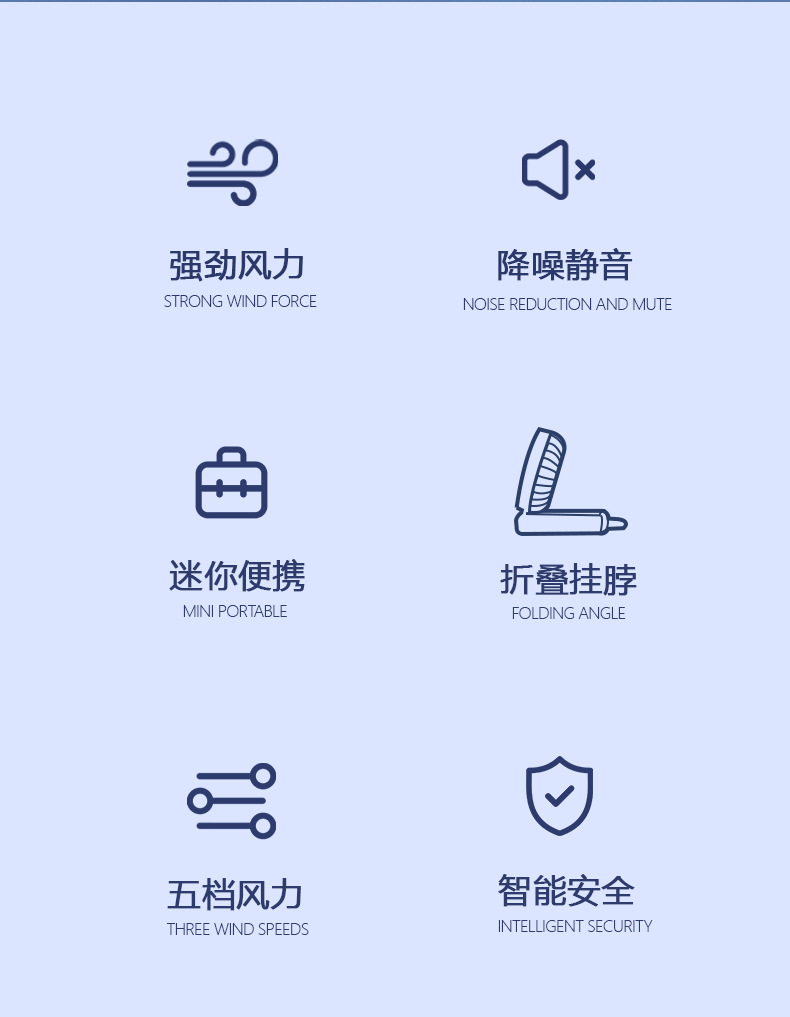 强劲风力
STRONG WIND FORCE

降噪静音
NOISE REDUCTION AND MUTE

迷你便携
MINI PORTABLE

折叠挂脖
FOLDING ANGLE

五档风力
THREE WIND SPEEDS

智能安全
INTELLIGENT SECURITY