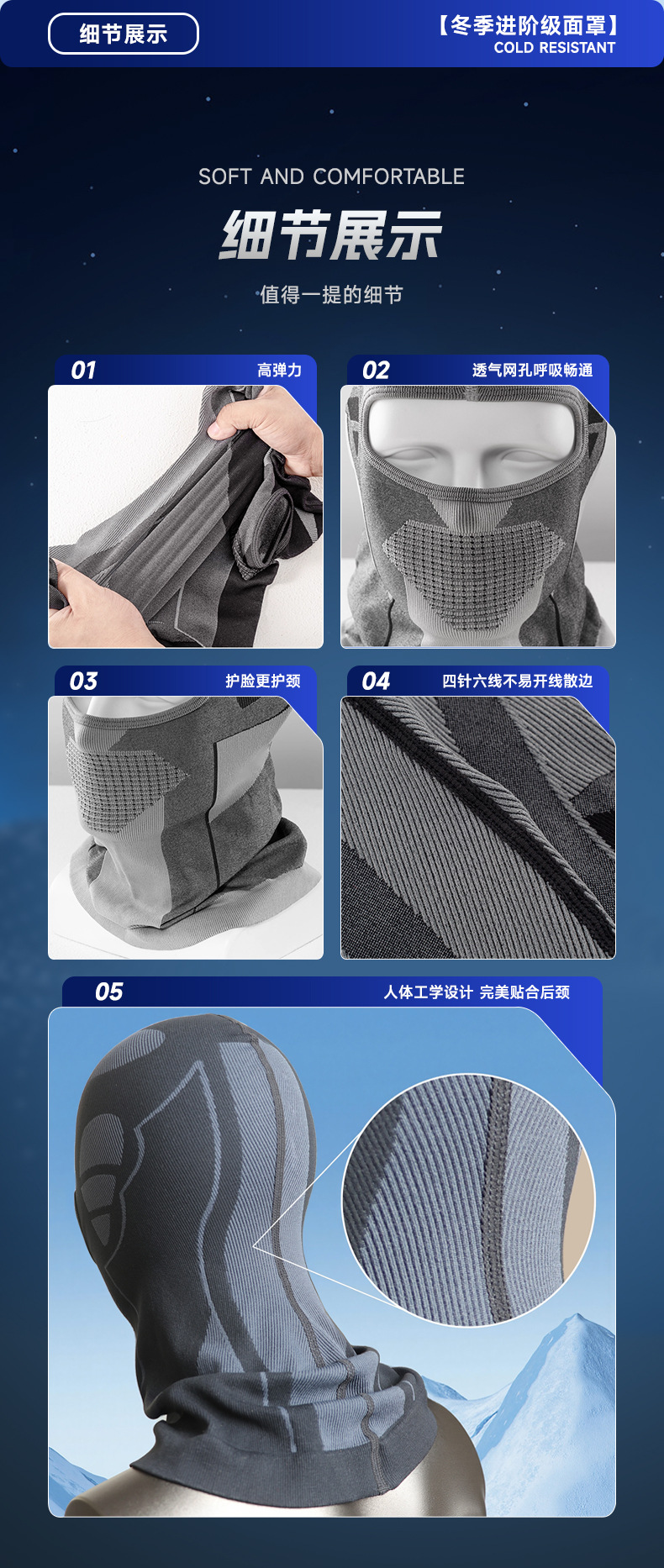 细节展示

【冬季进阶级面罩】
COLD RESISTANT

SOFT AND COMFORTABLE

细节展示

值得一提的细节

01 高弹力

02 透气网孔呼吸畅通

03 护脸更护颈

04 四针六线不易开线散边

05 人体工学设计 完美贴合后颈