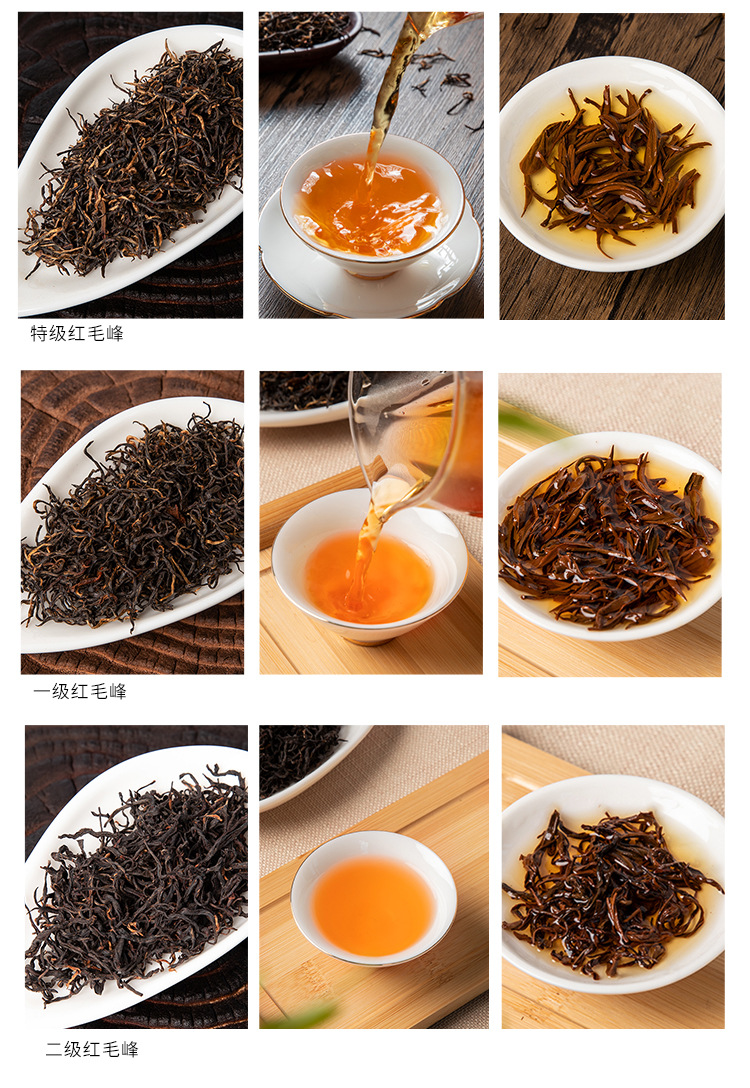 特级红毛峰

一级红毛峰

二级红毛峰