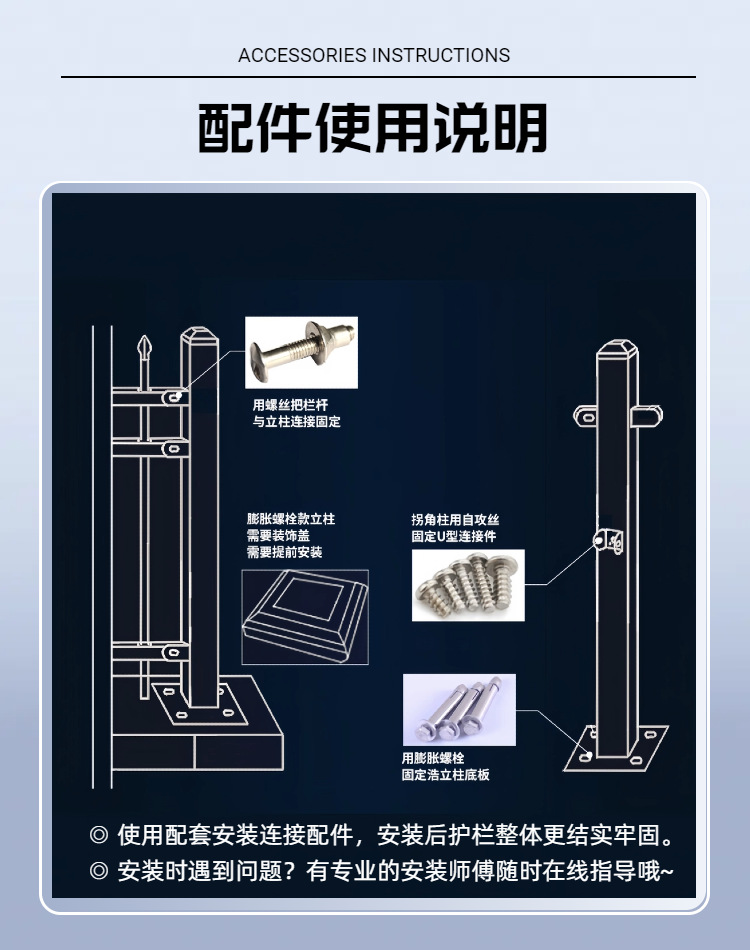 ACCESSORIES INSTRUCTIONS

配件使用说明

用螺丝把栏杆
与立柱连接固定

膨胀螺栓款立柱
需要装饰盖
需要提前安装

拐角柱用自攻丝
固定U型连接件

用膨胀螺栓
固定浩立柱底板

◎ 使用配套安装连接配件，安装后护栏整体更结实牢固。
◎ 安装时遇到问题？有专业的安装师傅随时在线指导哦~