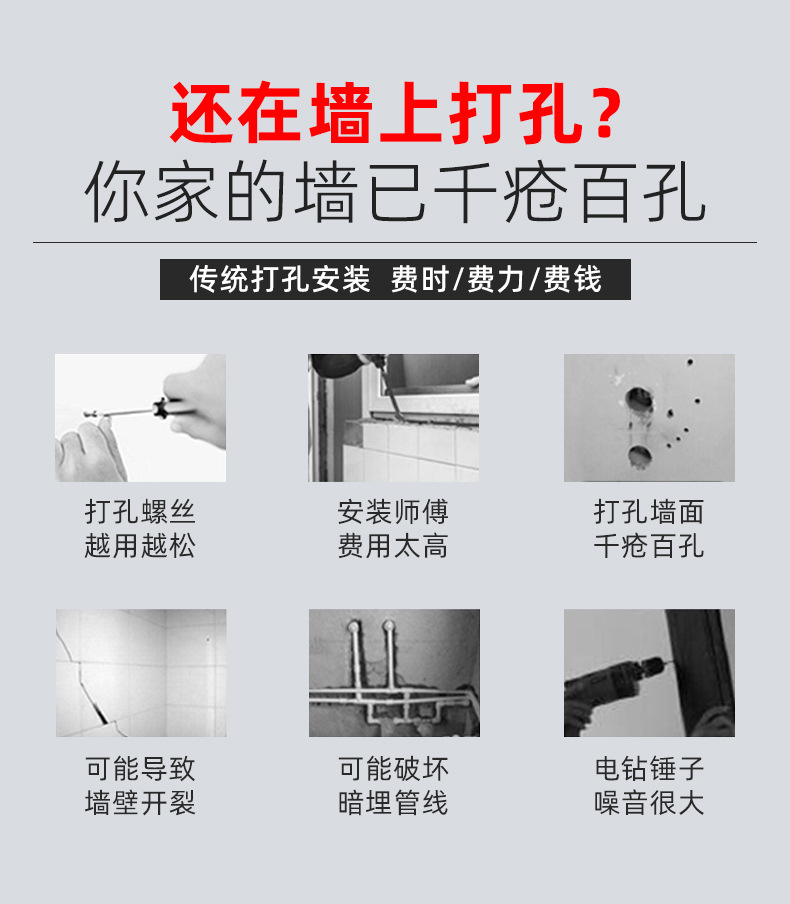 还在墙上打孔？
你家的墙已千疮百孔

传统打孔安装 费时/费力/费钱

打孔螺丝
越用越松

安装师傅
费用太高

打孔墙面
千疮百孔

可能导致
墙壁开裂

可能破坏
暗埋管线

电钻锤子
噪音很大