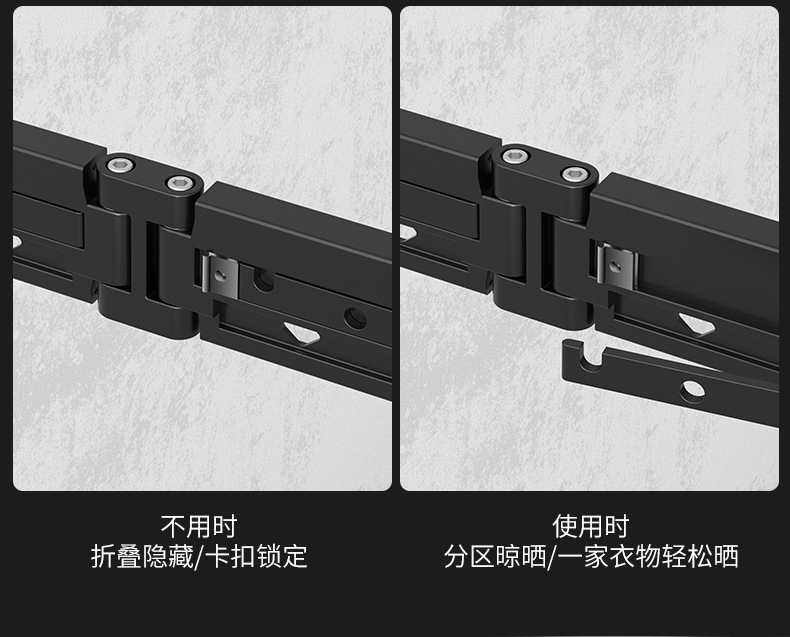 不用时
折叠隐藏/卡扣锁定

使用时
分区晾晒/一家衣物轻松晒