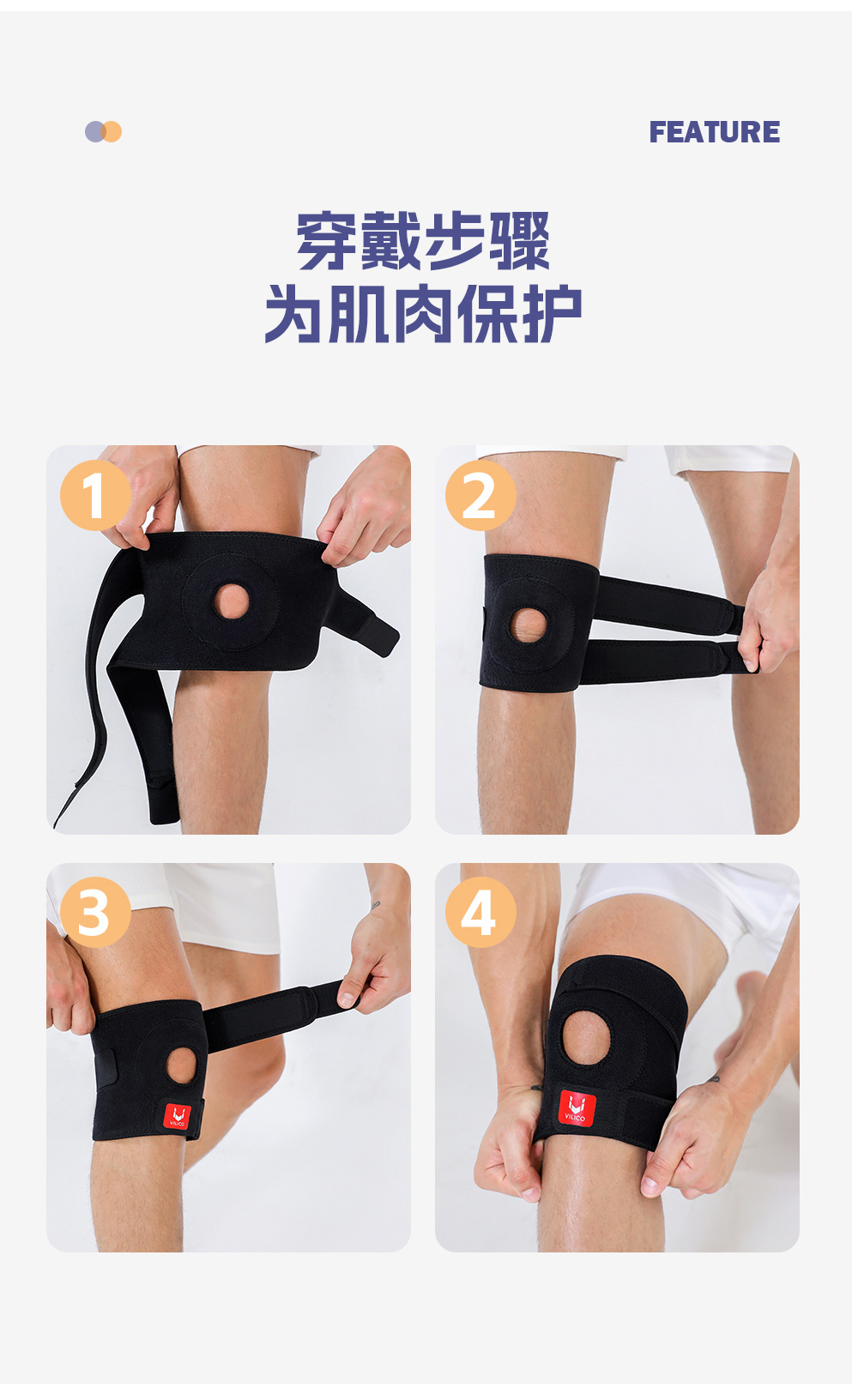 FEATURE

穿戴步骤
为肌肉保护

1

2

3

VILICO

4

VILICO