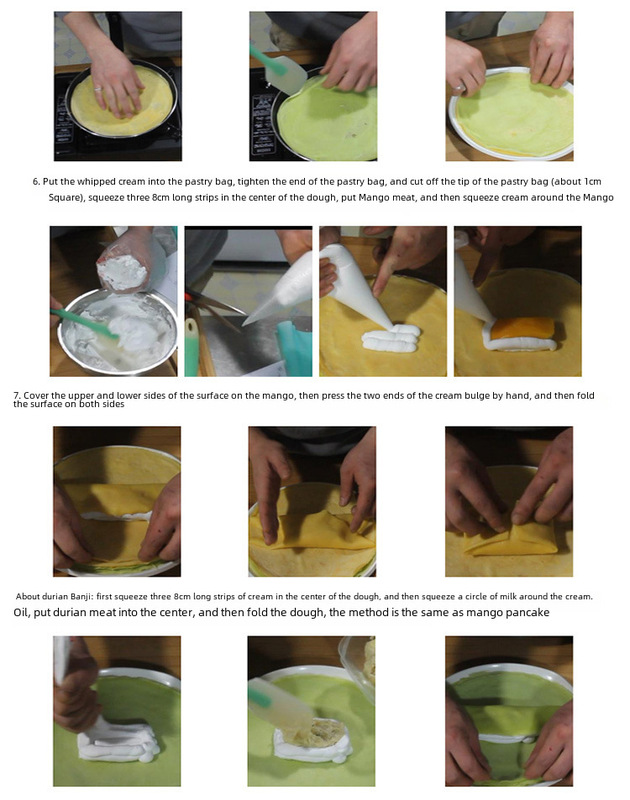 6. Put the whipped cream into the pastry bag, tighten the end of the pastry bag, and cut off the tip of the pastry bag (about 1cm Square), squeeze three 8cm long strips in the center of the dough, put Mango meat, and then squeeze cream around the Mango

7. Cover the upper and lower sides of the surface on the mango, then press the two ends of the cream bulge by hand, and then fold the surface on both sides

About durian Banji: first squeeze three 8cm long strips of cream in the center of the dough, and then squeeze a circle of milk around the cream.

Oil, put durian meat into the center, and then fold the dough, the method is the same as mango pancake