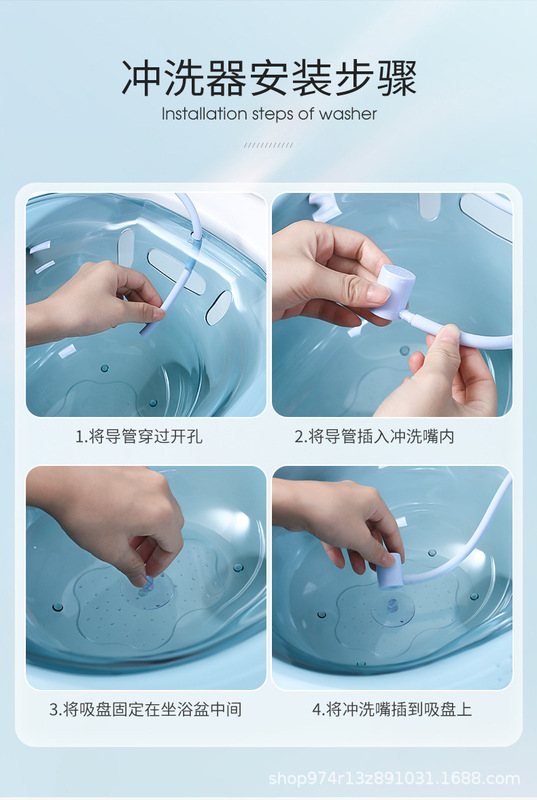 冲洗器安装步骤
Installation steps of washer

1.将导管穿过开孔

2.将导管插入冲洗嘴内

3.将吸盘固定在坐浴盆中间

4.将冲洗嘴插到吸盘上

shop974r13z891031.1688.com