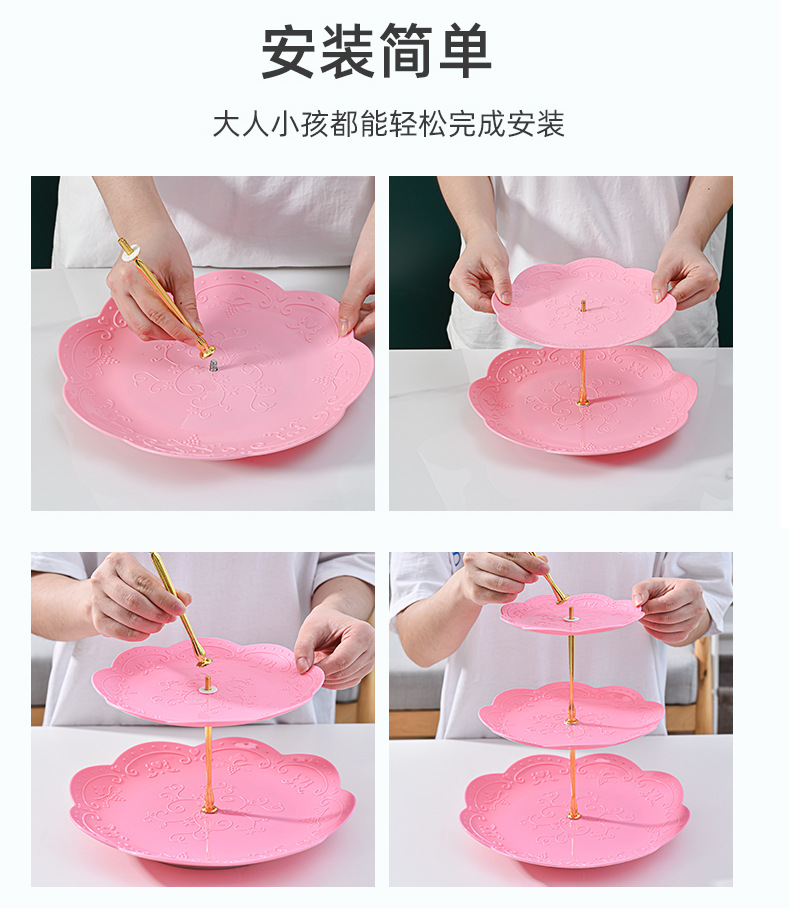 安装简单

大人小孩都能轻松完成安装