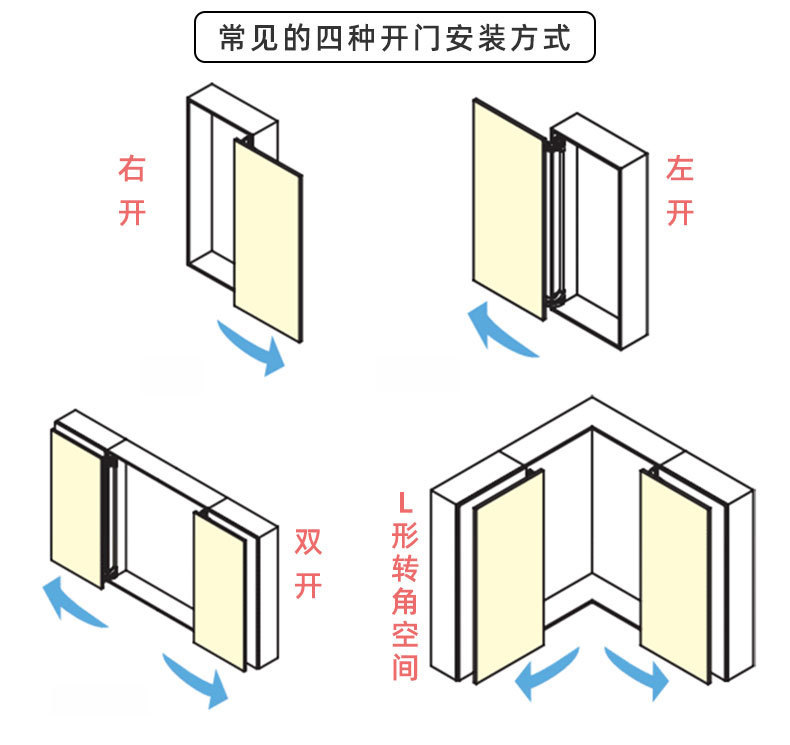 常见的四种开门安装方式

右开

左开

双开

L形转角空间