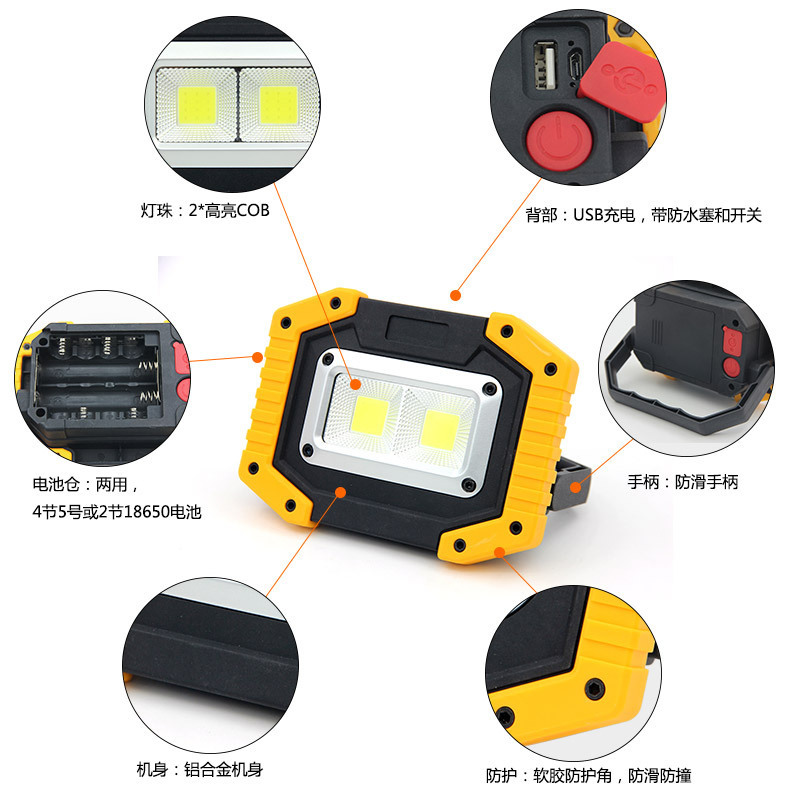 灯珠：2*高亮COB

背部：USB充电，带防水塞和开关

电池仓：两用，
4节5号或2节18650电池

手柄：防滑手柄

机身：铝合金机身

防护：软胶防护角，防滑防撞