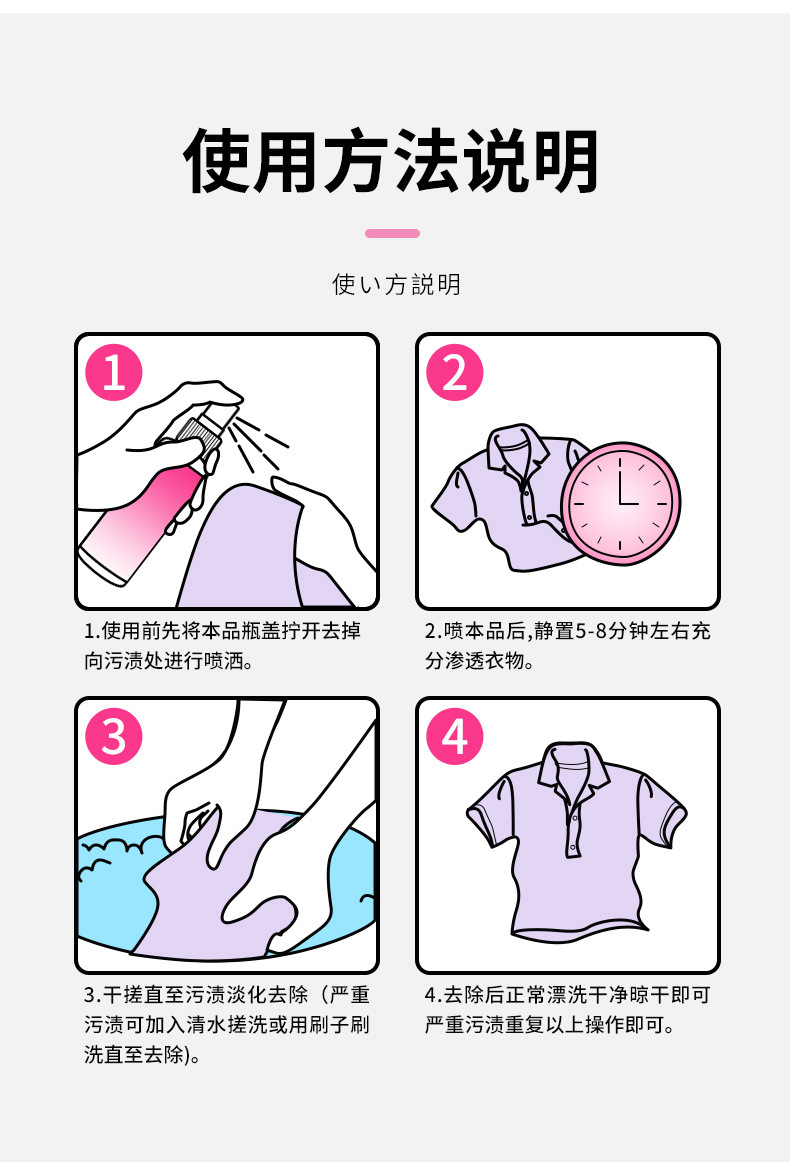 使用方法说明

使い方説明

1

1.使用前先将本品瓶盖拧开去掉向污渍处进行喷洒。

2

2.喷本品后,静置5-8分钟左右充分渗透衣物。

3

3.干搓直至污渍淡化去除（严重污渍可加入清水搓洗或用刷子刷洗直至去除)。

4

4.去除后正常漂洗干净晾干即可严重污渍重复以上操作即可。