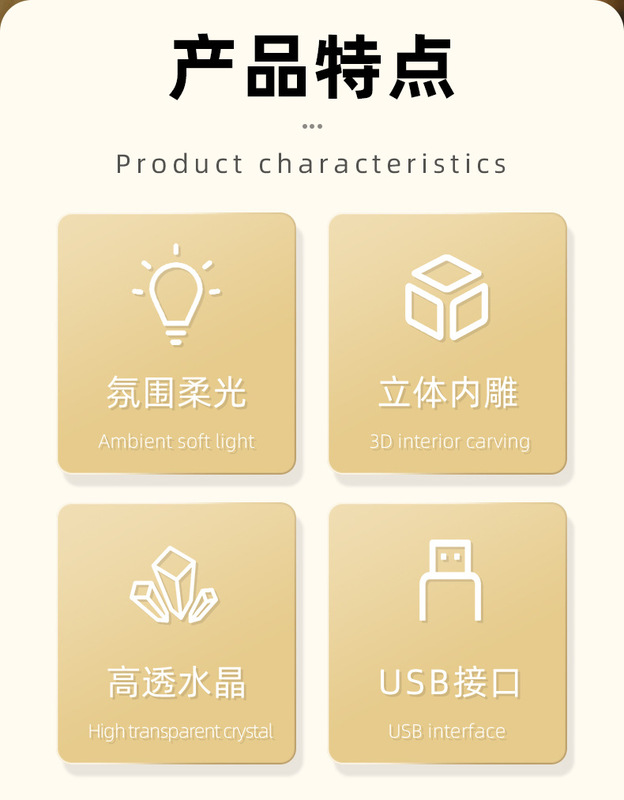 产品特点

Product characteristics

氛围柔光

Ambient soft light

立体内雕

3D interior carving

高透水晶

High transparent crystal

USB接口

USB interface